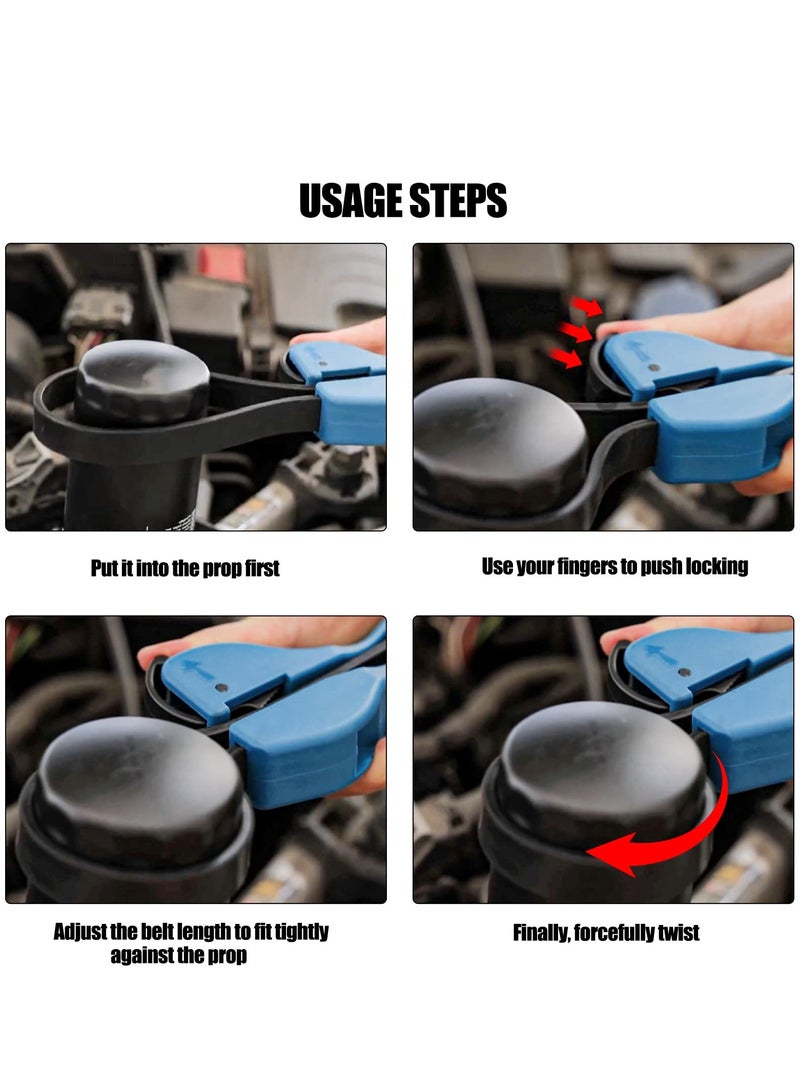 USAGE STEPS

Put it into the prop first

Use your fingers to push locking

Adjust the belt length to fit tightly against the prop

Finally, forcefully twist