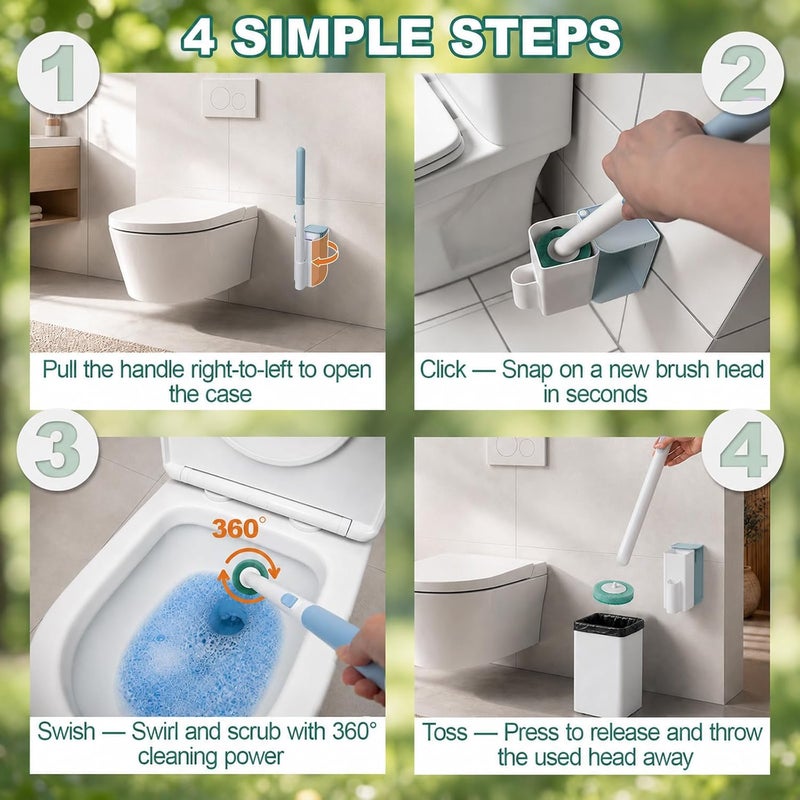 4 SIMPLE STEPS

1

Pull the handle right-to-left to open the case

2

Click — Snap on a new brush head in seconds

3

360°

Swish — Swirl and scrub with 360° cleaning power

4

Toss — Press to release and throw the used head away