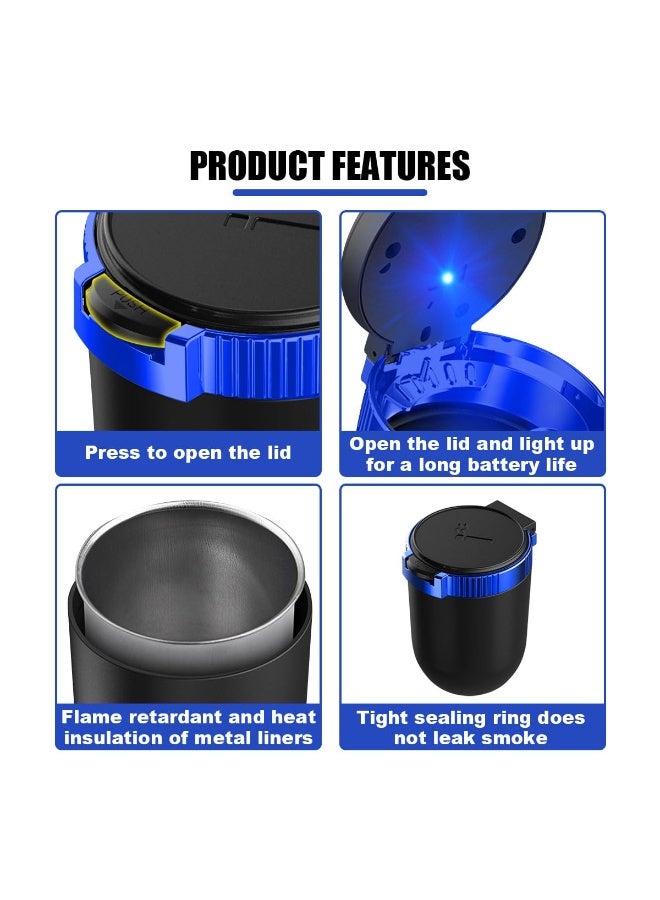 PRODUCT FEATURES

PUSH

Press to open the lid

Open the lid and light up for a long battery life

Flame retardant and heat insulation of metal liners

Tight sealing ring does not leak smoke