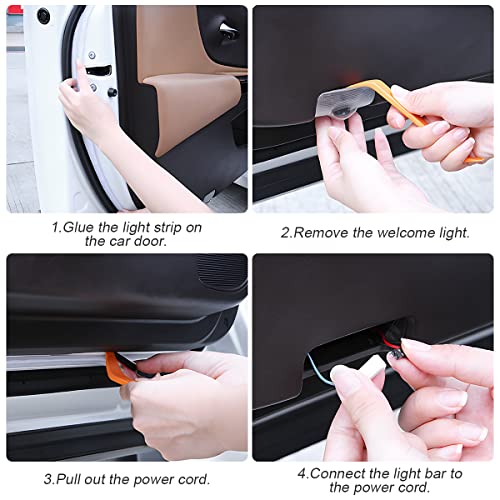 1.Glue the light strip on the car door.

2.Remove the welcome light.

3.Pull out the power cord.

4.Connect the light bar to the power cord.