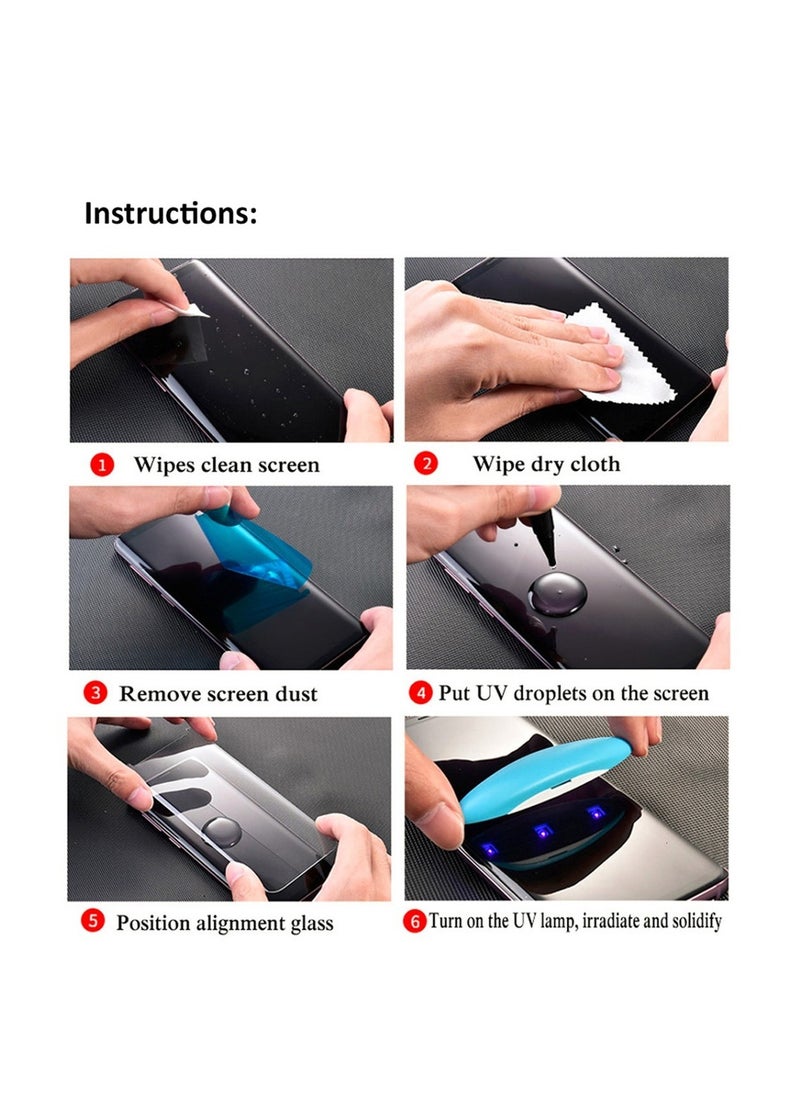 Instructions:

1 Wipes clean screen

2 Wipe dry cloth

3 Remove screen dust

4 Put UV droplets on the screen

5 Position alignment glass

6 Turn on the UV lamp, irradiate and solidify