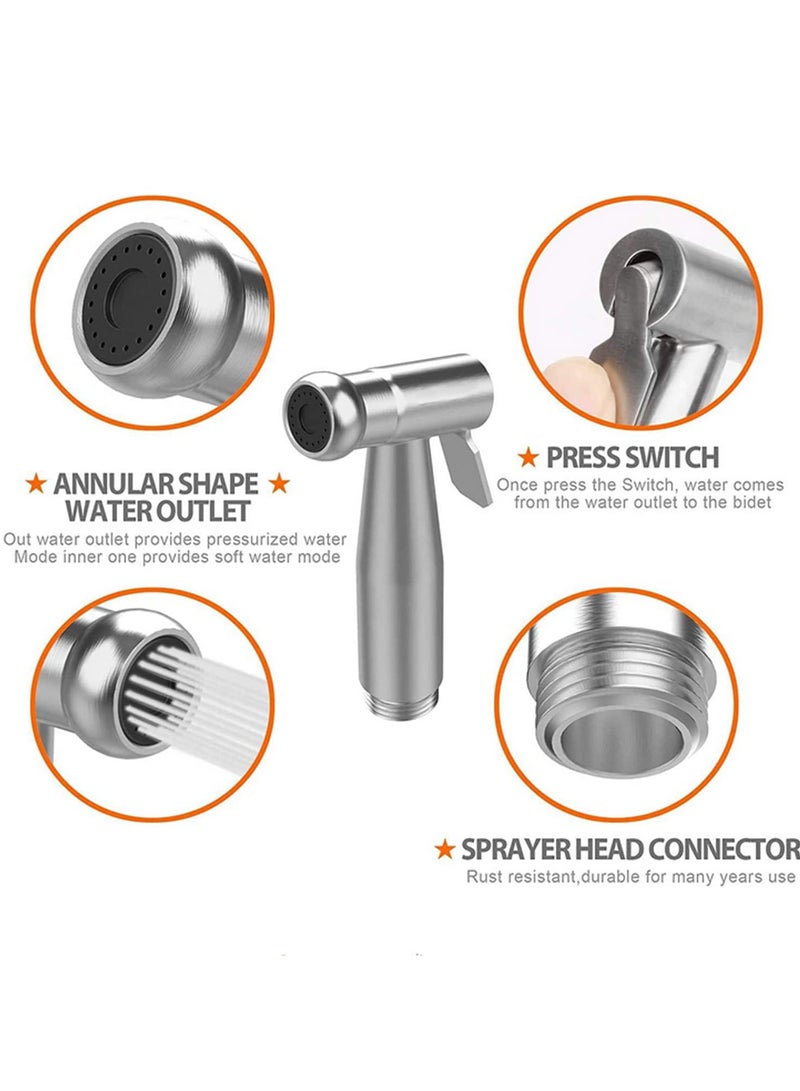 ★ ANNULAR SHAPE ★
WATER OUTLET
Out water outlet provides pressurized water
Mode inner one provides soft water mode

★ PRESS SWITCH
Once press the Switch, water comes from the water outlet to the bidet

★ SPRAYER HEAD CONNECTOR
Rust resistant,durable for many years use