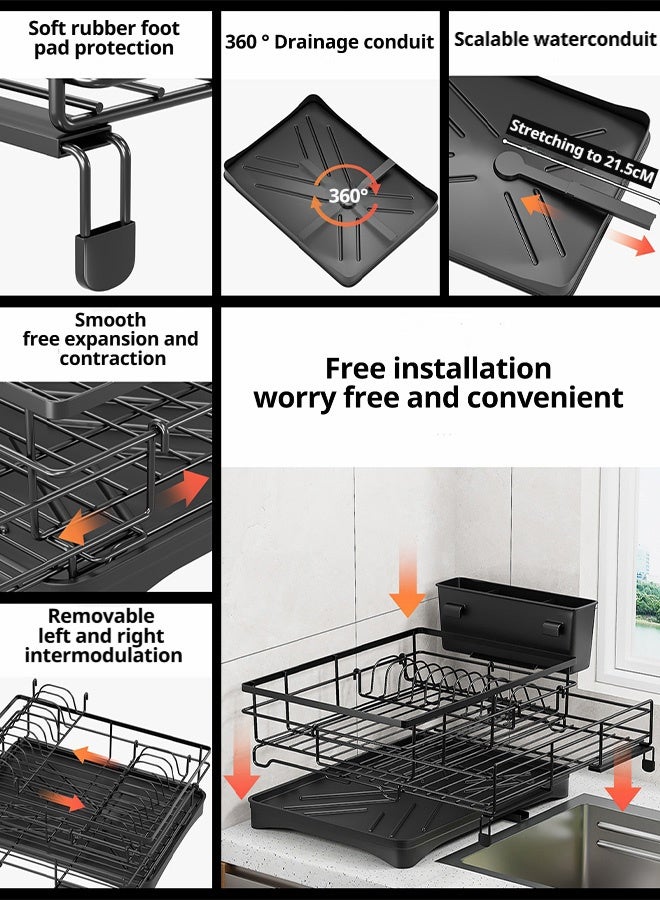 Soft rubber foot pad protection

360 ° Drainage conduit

360°

Scalable waterconduit

Stretching to 21.5cM

Smooth free expansion and contraction

Free installation worry free and convenient

Removable left and right intermodulation