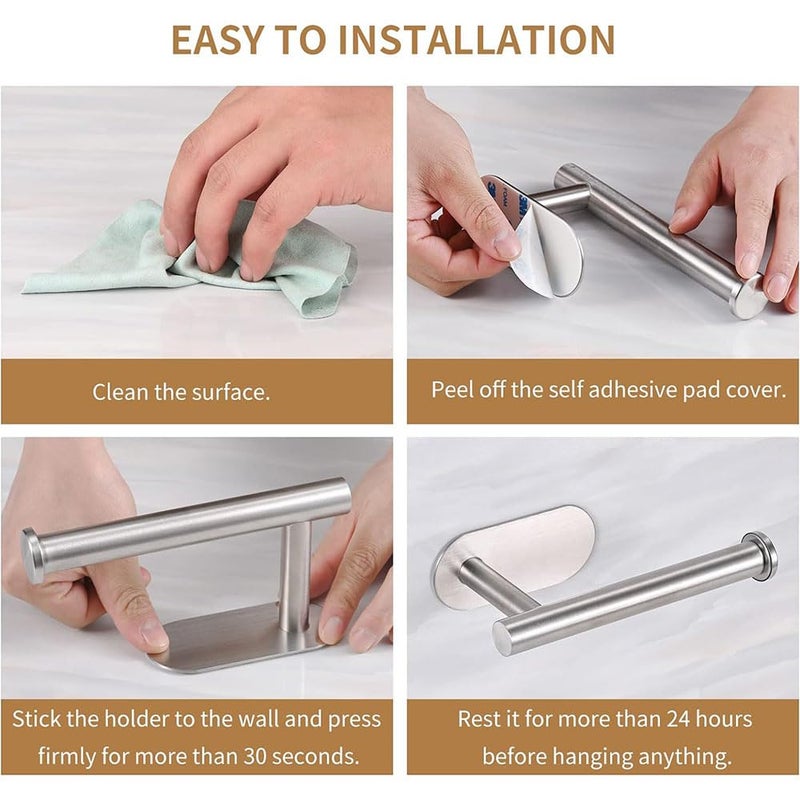 EASY TO INSTALLATION

Clean the surface.

Peel off the self adhesive pad cover.

Stick the holder to the wall and press firmly for more than 30 seconds.

Rest it for more than 24 hours before hanging anything.