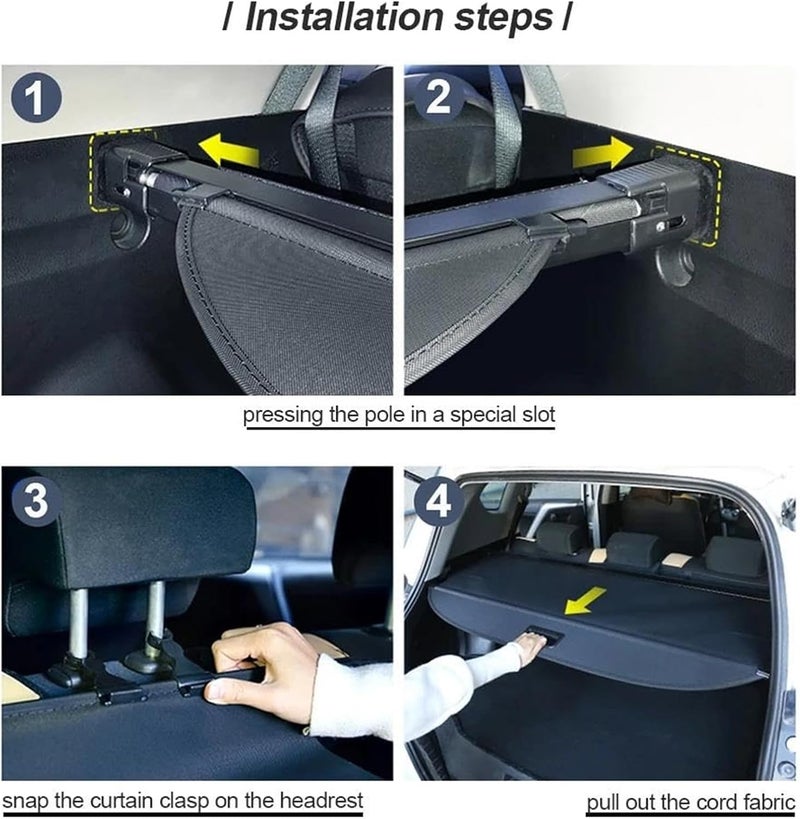 / Installation steps /

1

2

pressing the pole in a special slot

3

4

snap the curtain clasp on the headrest

pull out the cord fabric