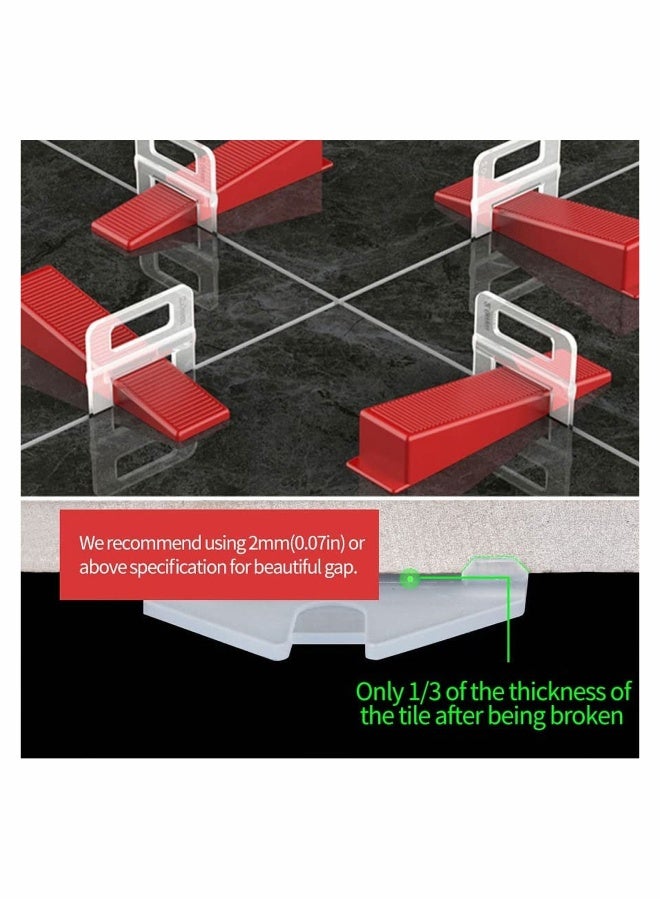 We recommend using 2mm(0.07in) or above specification for beautiful gap.

Only 1/3 of the thickness of the tile after being broken