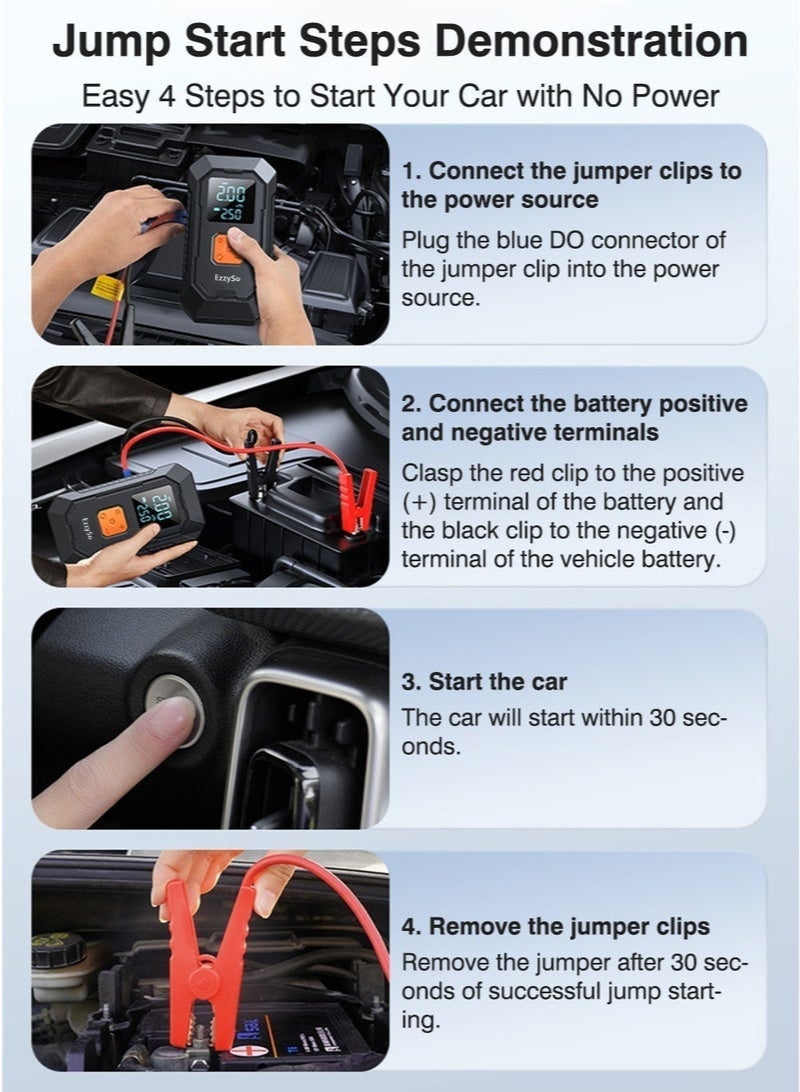 Jump Start Steps Demonstration

Easy 4 Steps to Start Your Car with No Power

200
250
EzzySo

1. Connect the jumper clips to the power source

Plug the blue DO connector of the jumper clip into the power source.

200
250
EzzySo

2. Connect the battery positive and negative terminals

Clasp the red clip to the positive (+) terminal of the battery and the black clip to the negative (-) terminal of the vehicle battery.

3. Start the car

The car will start within 30 seconds.

4. Remove the jumper clips

Remove the jumper after 30 seconds of successful jump starting.