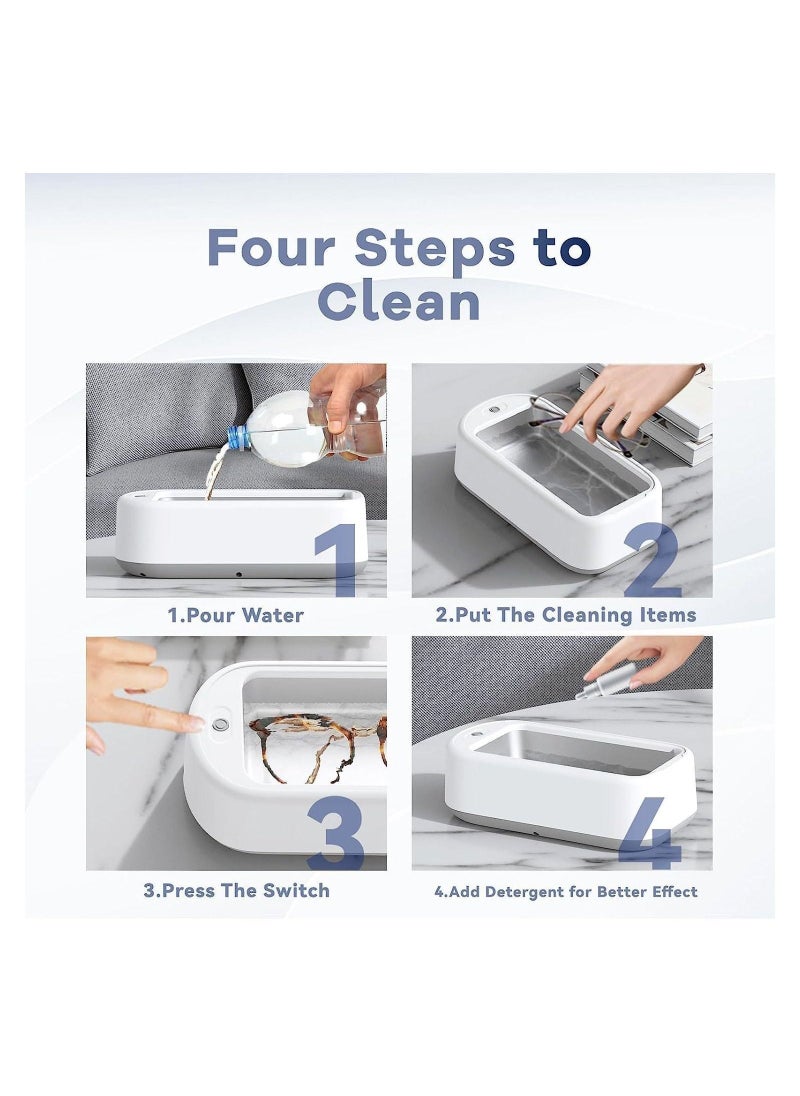 Four Steps to Clean

1

1.Pour Water

2

2.Put The Cleaning Items

3

3.Press The Switch

4

4.Add Detergent for Better Effect