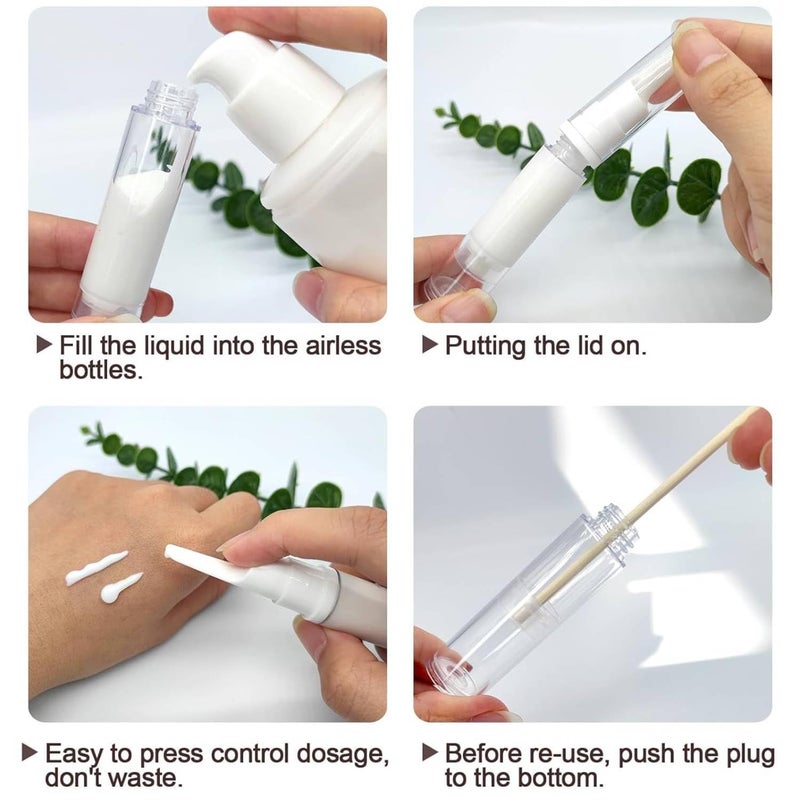 ▶ Fill the liquid into the airless bottles.

▶ Putting the lid on.

▶ Easy to press control dosage, don't waste.

▶ Before re-use, push the plug to the bottom.