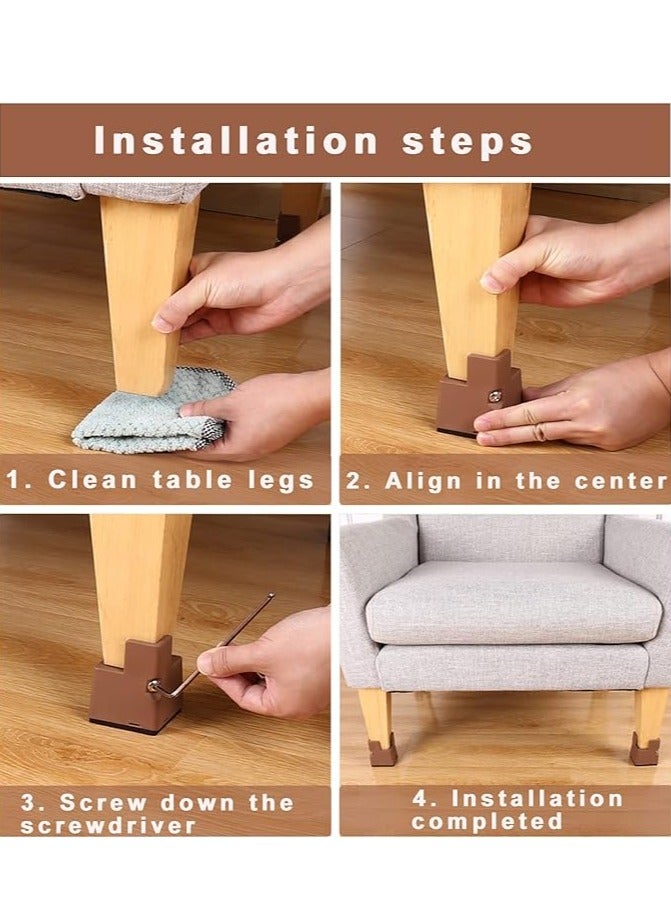 Installation steps

1. Clean table legs

2. Align in the center

3. Screw down the screwdriver

4. Installation completed