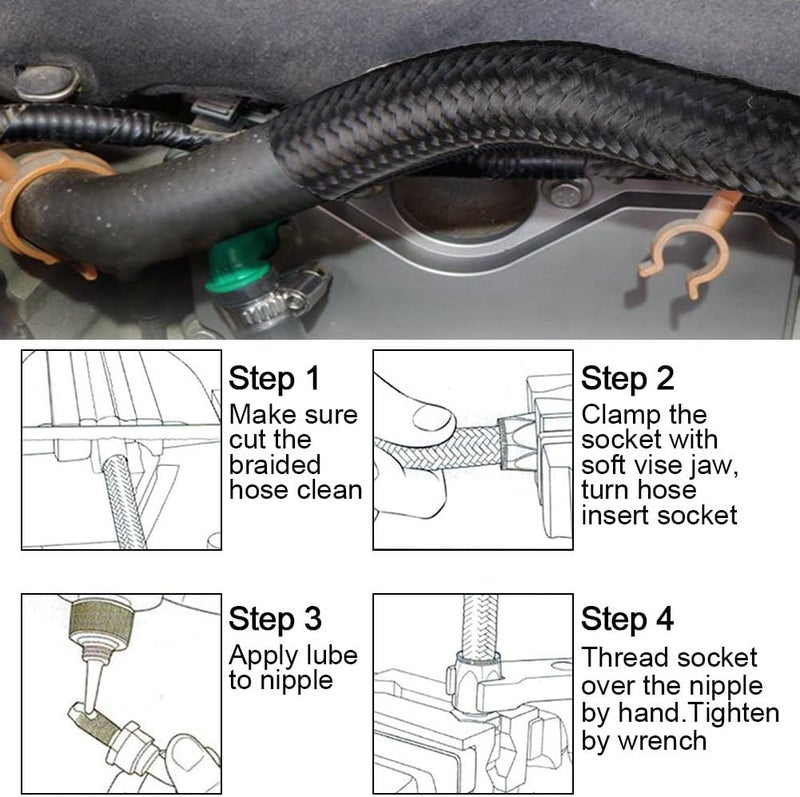 Step 1
Make sure cut the braided hose clean

Step 2
Clamp the socket with soft vise jaw, turn hose insert socket

Step 3
Apply lube to nipple

Step 4
Thread socket over the nipple by hand.Tighten by wrench