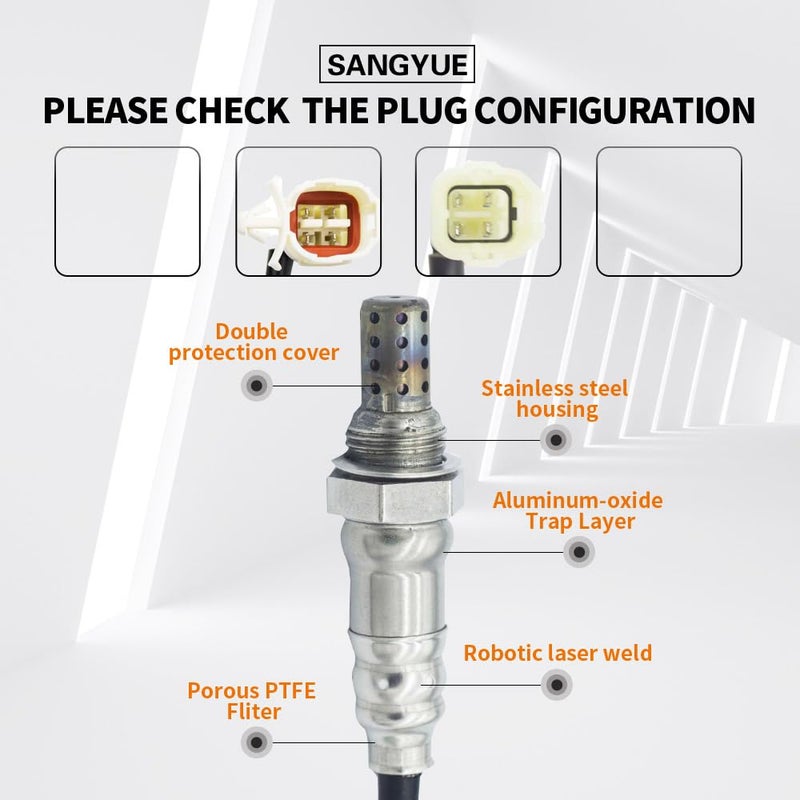 SANGYUE

PLEASE CHECK THE PLUG CONFIGURATION

Double protection cover

Stainless steel housing

Aluminum-oxide Trap Layer

Robotic laser weld

Porous PTFE Fliter