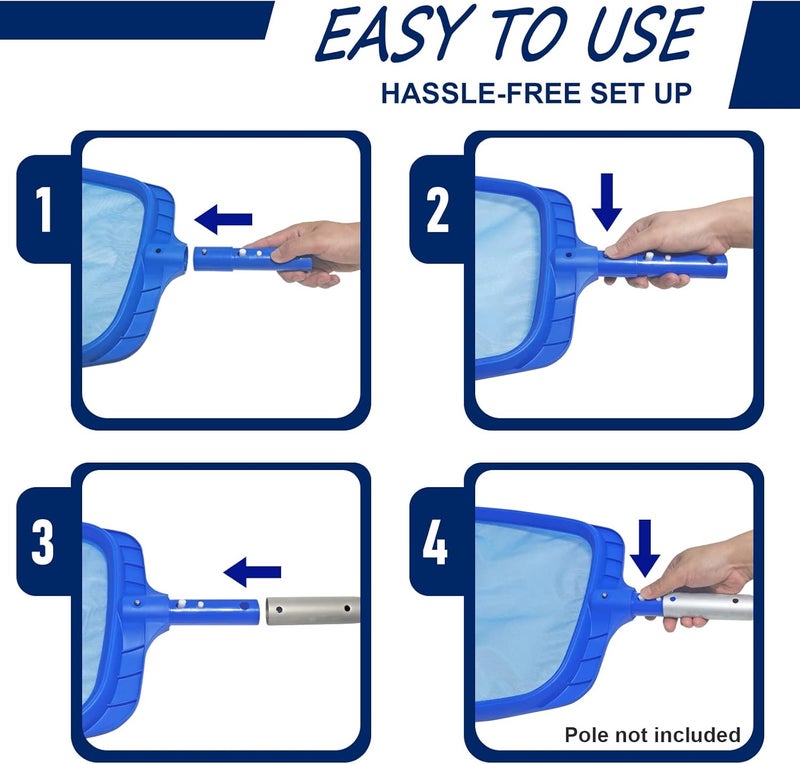 EASY TO USE
HASSLE-FREE SET UP

1

2

3

4

Pole not included