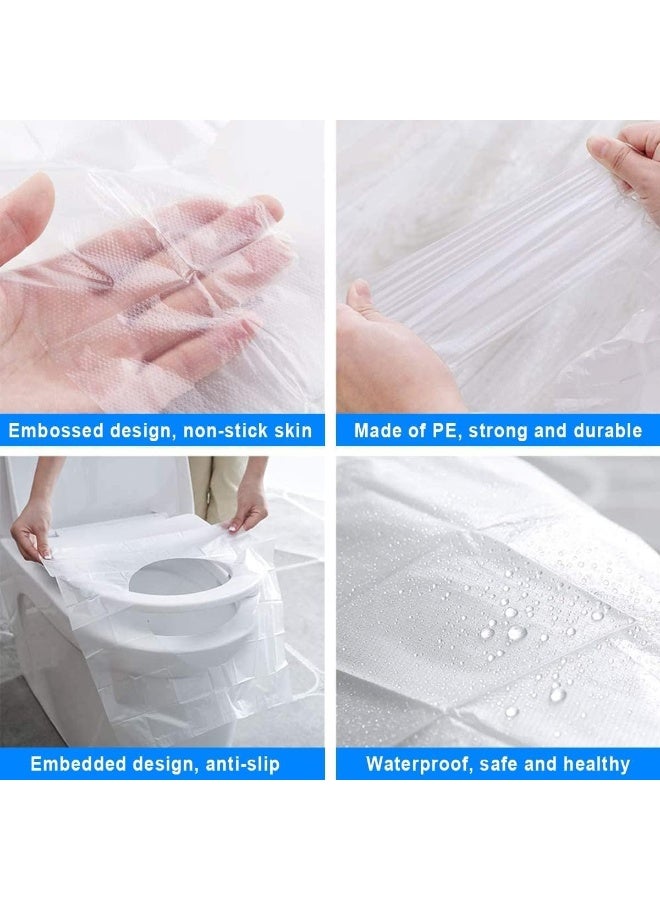 Embossed design, non-stick skin

Made of PE, strong and durable

Embedded design, anti-slip

Waterproof, safe and healthy