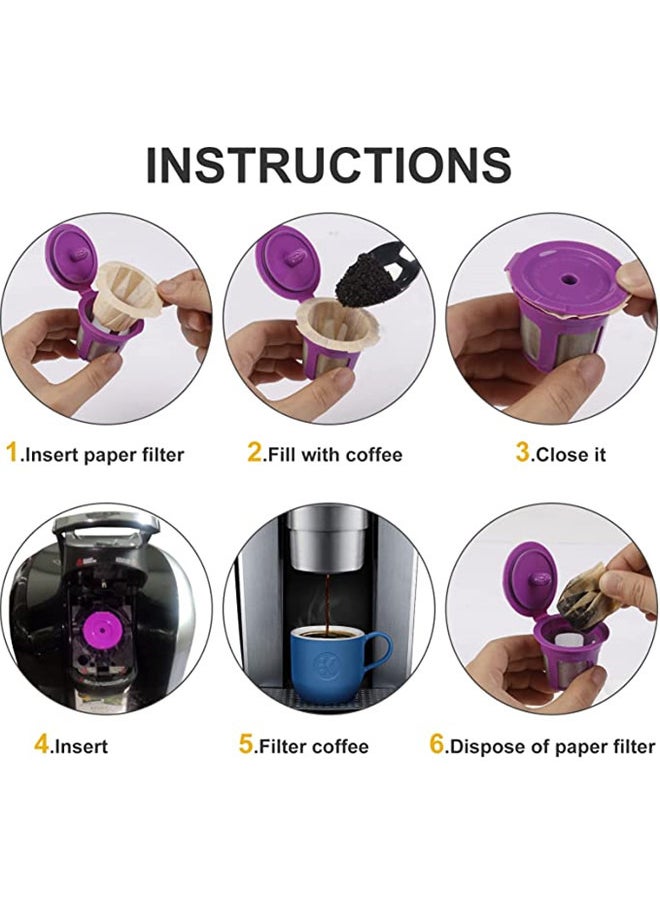 INSTRUCTIONS

1.Insert paper filter

2.Fill with coffee

3.Close it

4.Insert

5.Filter coffee

6.Dispose of paper filter