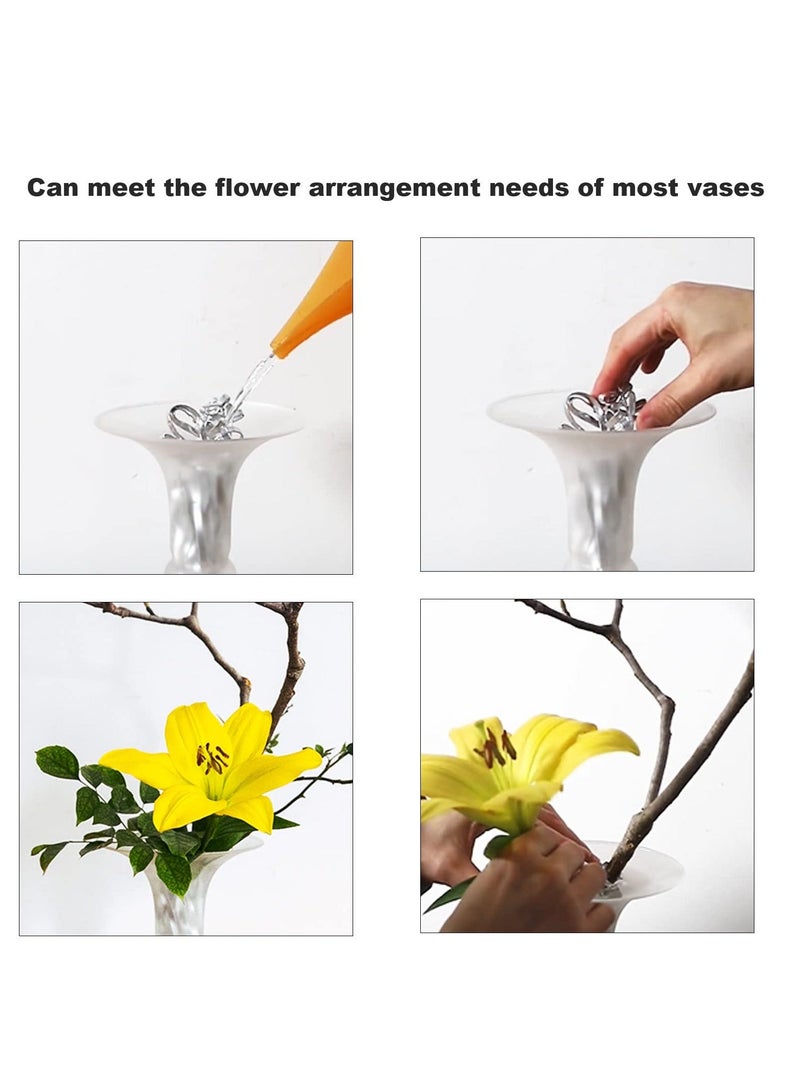 Can meet the flower arrangement needs of most vases