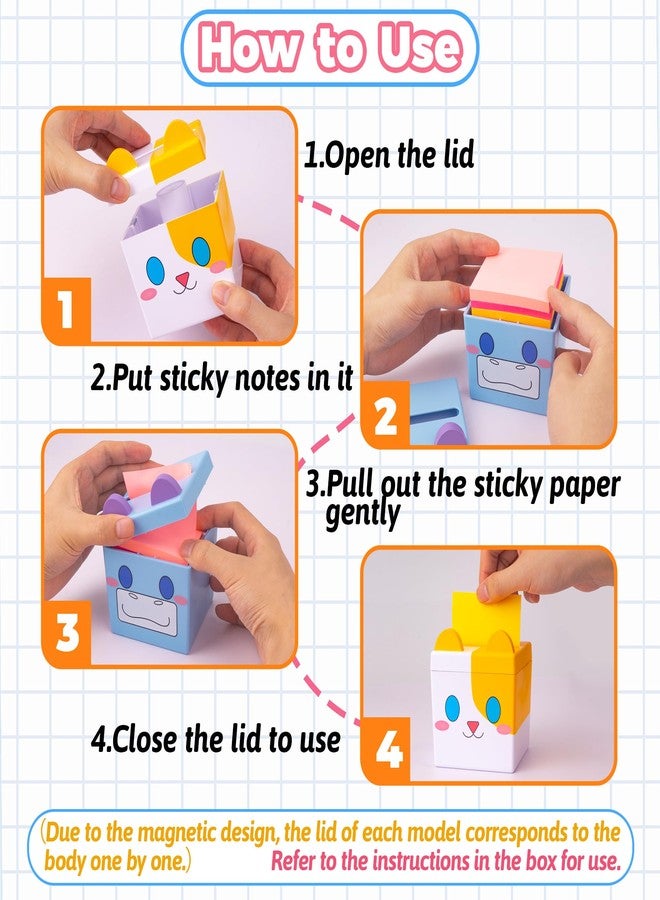 How to Use

1

1.Open the lid

2.Put sticky notes in it

2

3

3.Pull out the sticky paper gently

4.Close the lid to use

4

(Due to the magnetic design, the lid of each model corresponds to the body one by one.) Refer to the instructions in the box for use.