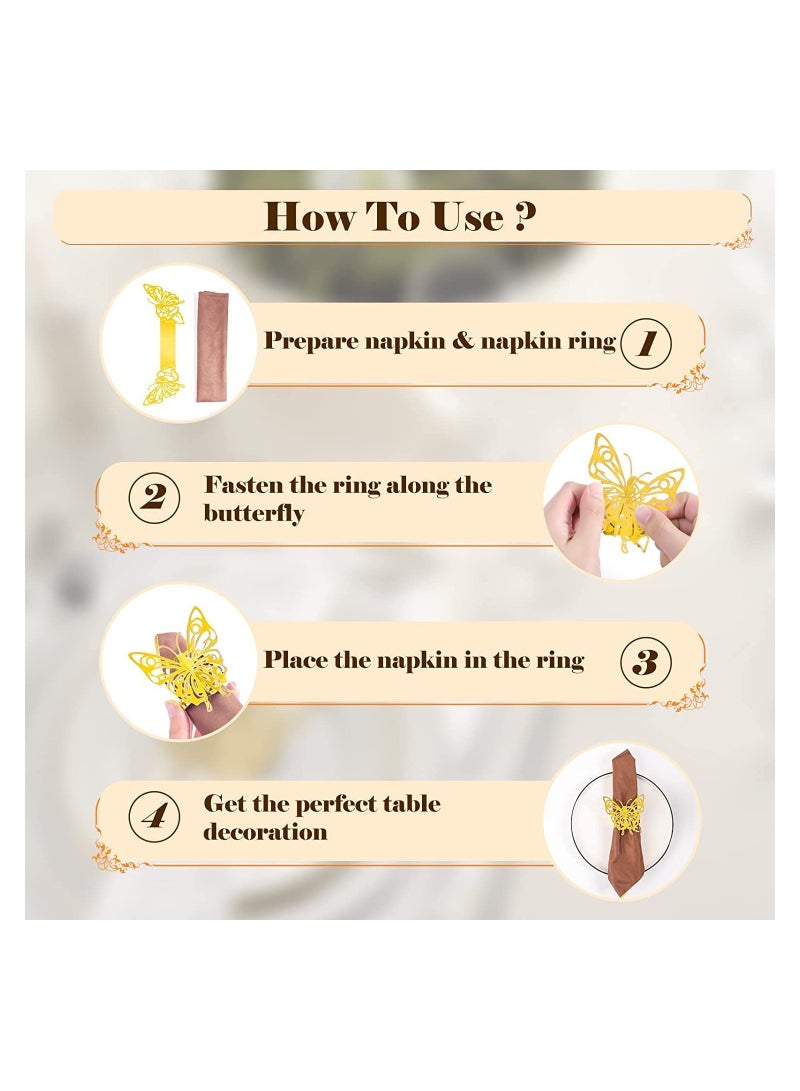 How To Use ?

Prepare napkin & napkin ring 1

2 Fasten the ring along the butterfly

Place the napkin in the ring 3

4 Get the perfect table decoration