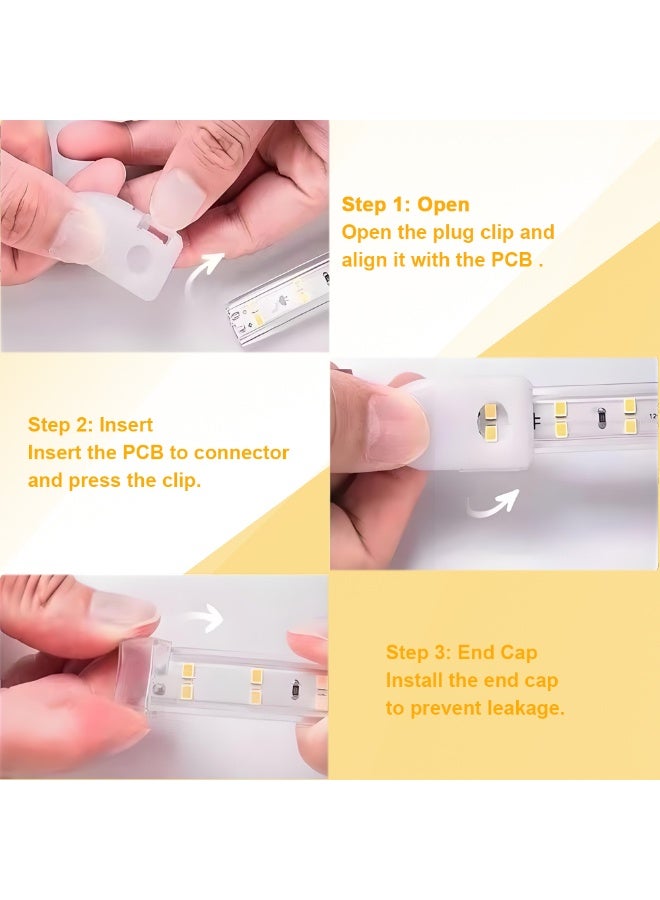 Step 1: Open
Open the plug clip and align it with the PCB .

Step 2: Insert
Insert the PCB to connector and press the clip.

Step 3: End Cap
Install the end cap to prevent leakage.