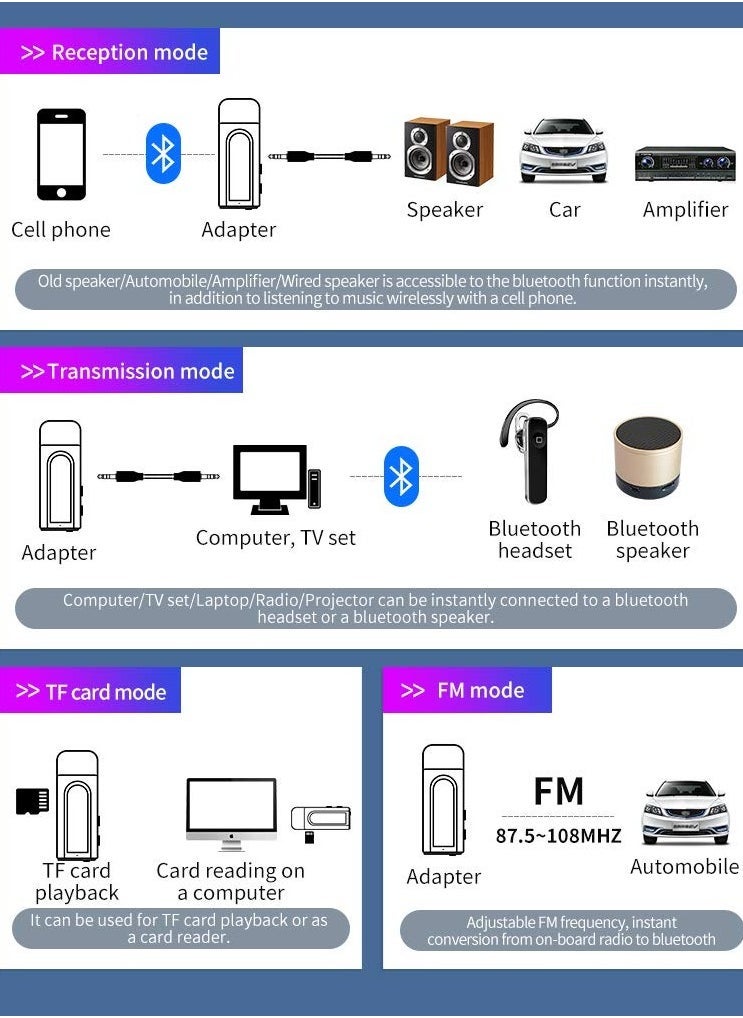 >> Reception mode

Cell phone

Adapter

Speaker

Car

Amplifier

Old speaker/Automobile/Amplifier/Wired speaker is accessible to the bluetooth function instantly, in addition to listening to music wirelessly with a cell phone.

>>Transmission mode

Adapter

Computer, TV set

Bluetooth headset

Bluetooth speaker

Computer/TV set/Laptop/Radio/Projector can be instantly connected to a bluetooth headset or a bluetooth speaker.

>> TF card mode

TF card playback

Card reading on a computer

It can be used for TF card playback or as a card reader.

>> FM mode

Adapter

FM

87.5~108MHZ

Automobile

Adjustable FM frequency, instant conversion from on-board radio to bluetooth