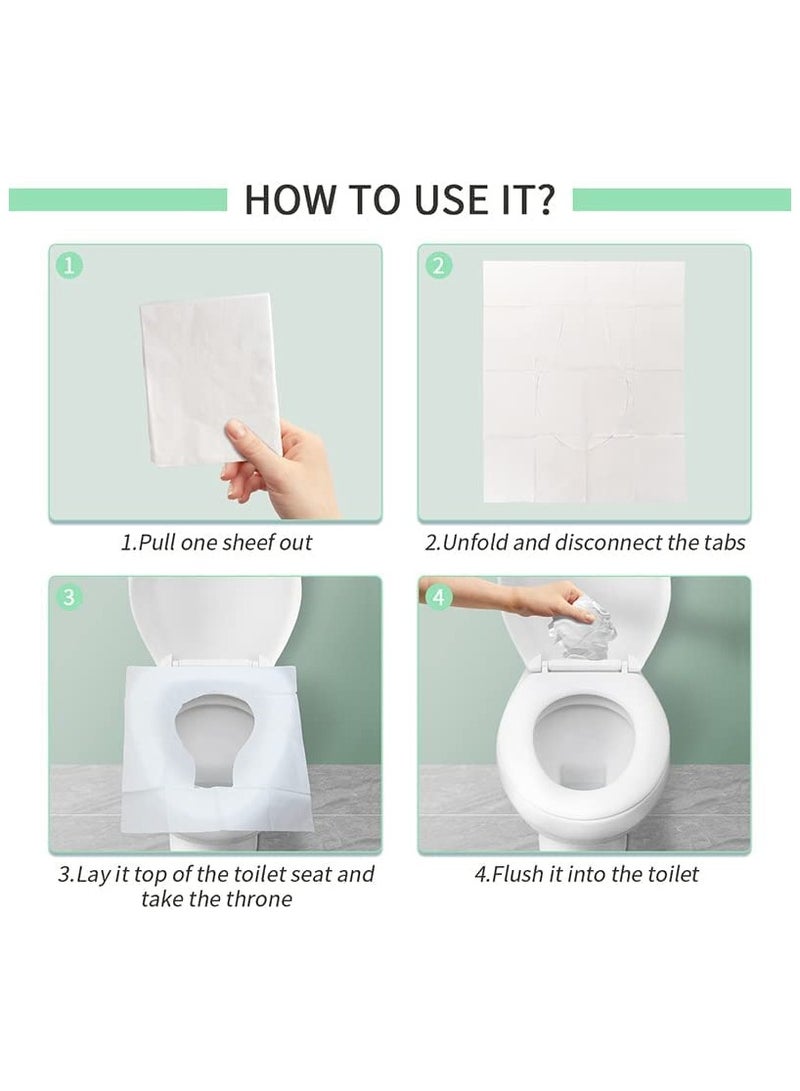 HOW TO USE IT?

1

1.Pull one sheef out

2

2.Unfold and disconnect the tabs

3

3.Lay it top of the toilet seat and take the throne

4

4.Flush it into the toilet