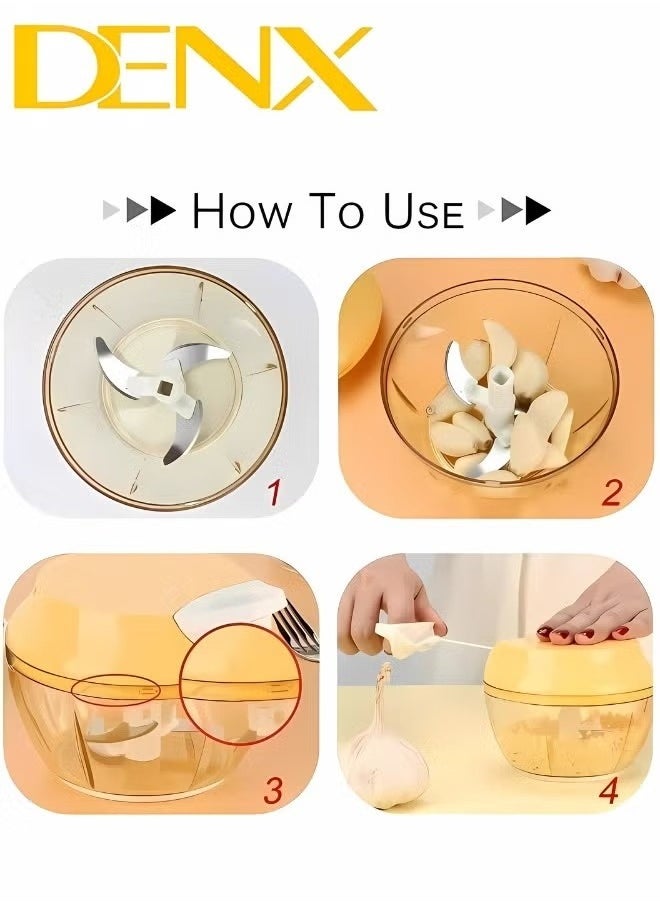 DENX

How To Use

1

2

3

4