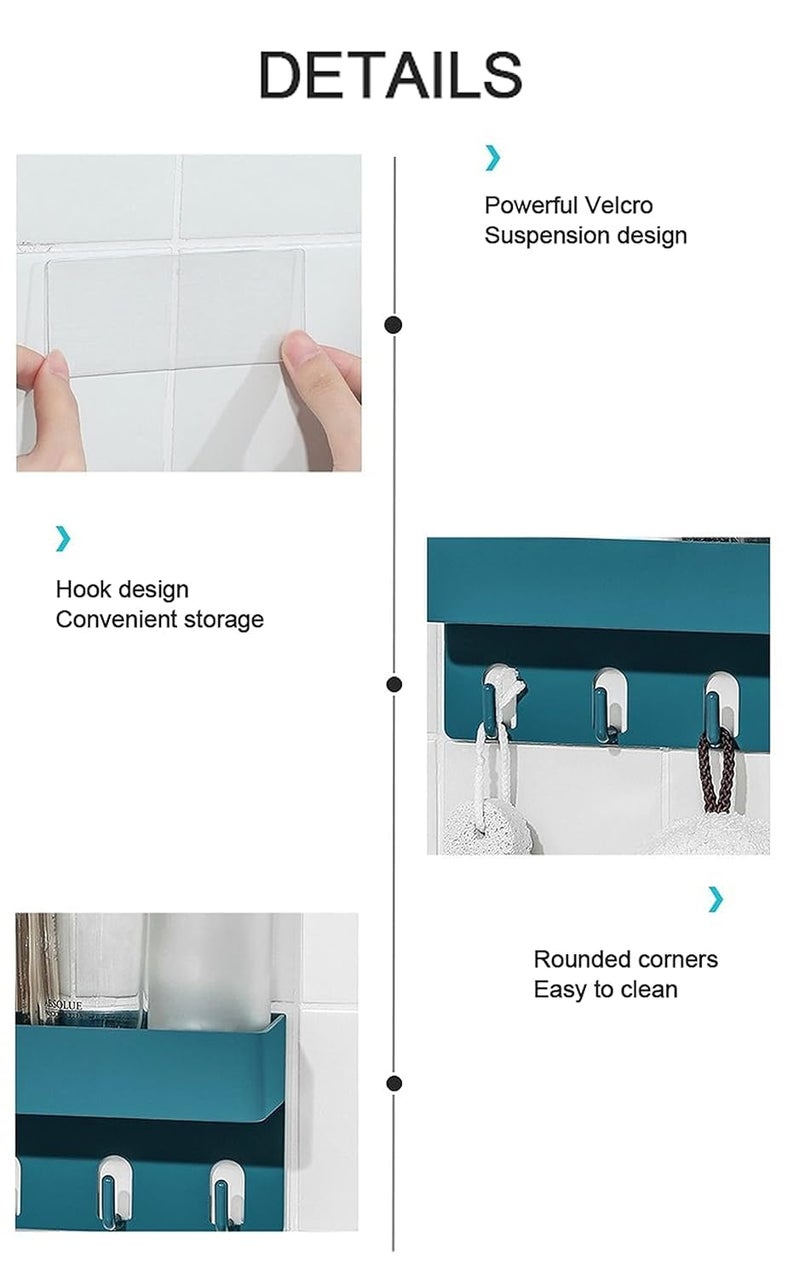 DETAILS

Powerful Velcro
Suspension design

Hook design
Convenient storage

Rounded corners
Easy to clean

ABSOLUE