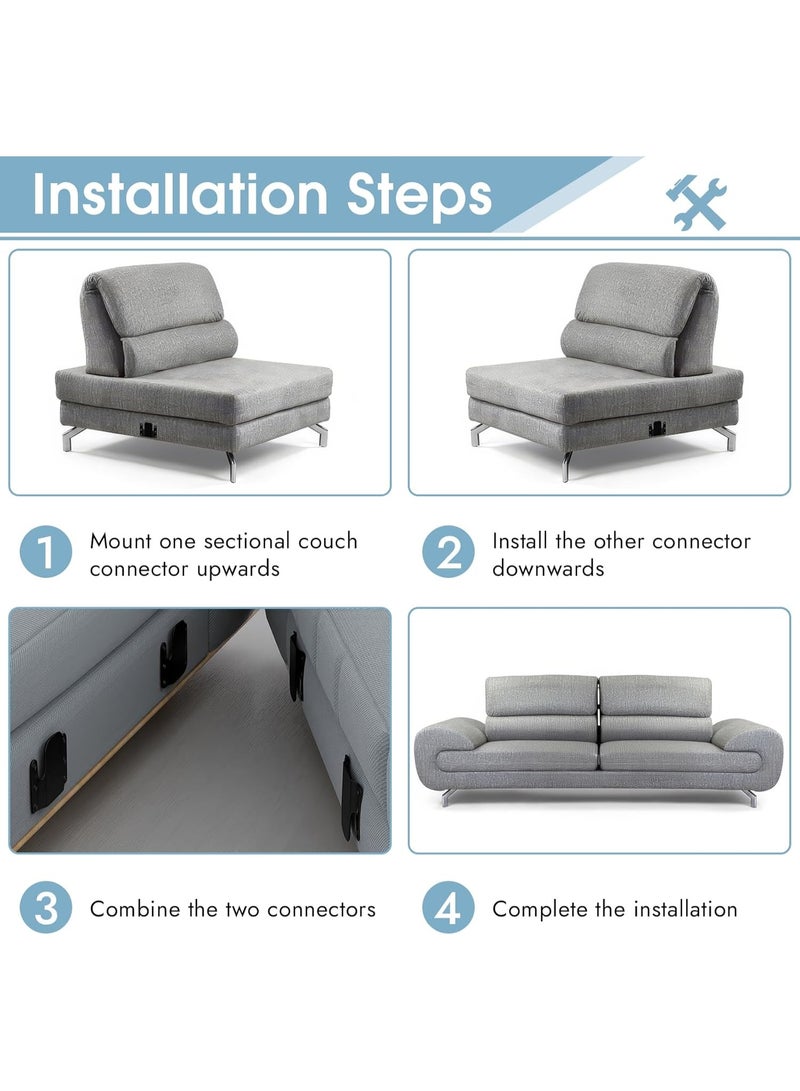 Installation Steps

1 Mount one sectional couch connector upwards

2 Install the other connector downwards

3 Combine the two connectors

4 Complete the installation