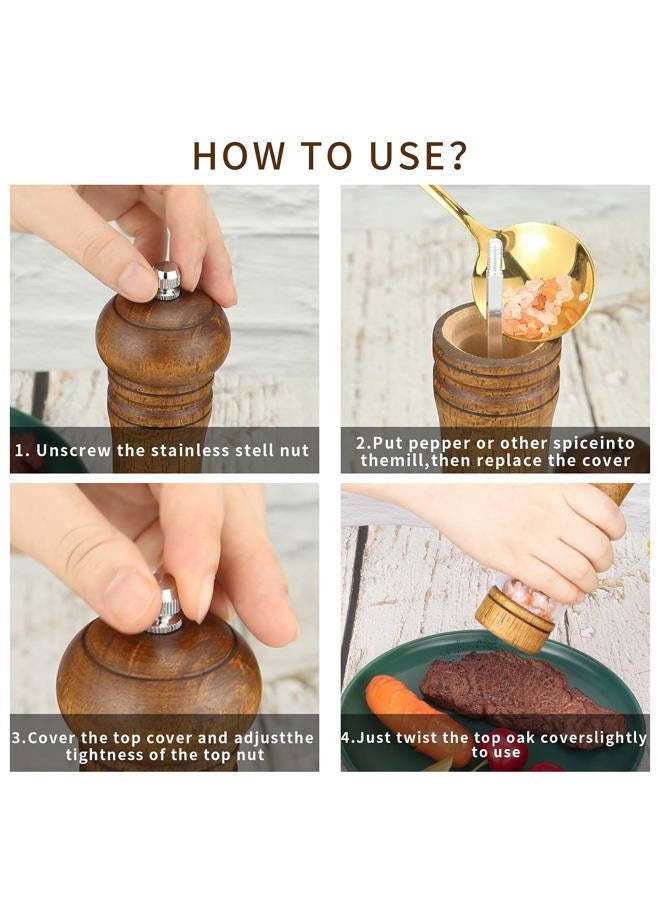 HOW TO USE?

1. Unscrew the stainless stell nut

2.Put pepper or other spiceinto themill,then replace the cover

3.Cover the top cover and adjustthe tightness of the top nut

4.Just twist the top oak coverslightly to use