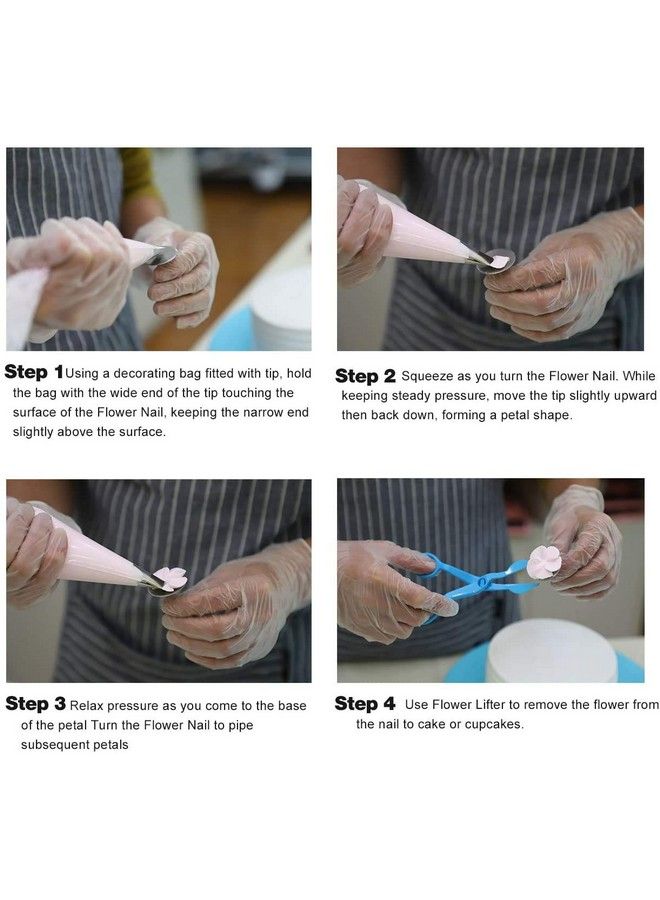 Step 1 Using a decorating bag fitted with tip, hold the bag with the wide end of the tip touching the surface of the Flower Nail, keeping the narrow end slightly above the surface.

Step 2 Squeeze as you turn the Flower Nail. While keeping steady pressure, move the tip slightly upward then back down, forming a petal shape.

Step 3 Relax pressure as you come to the base of the petal Turn the Flower Nail to pipe subsequent petals

Step 4 Use Flower Lifter to remove the flower from the nail to cake or cupcakes.