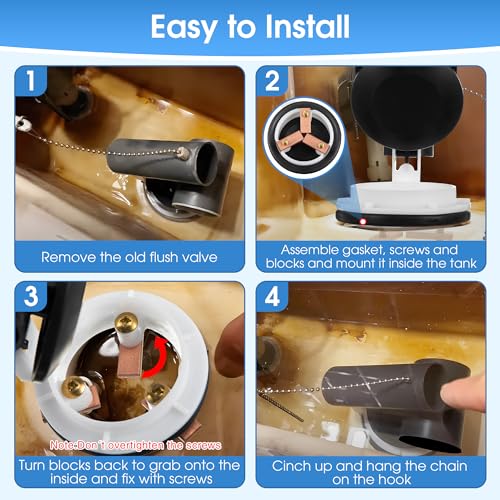 Easy to Install

1

Remove the old flush valve

2

Assemble gasket, screws and blocks and mount it inside the tank

3

Note:Don't overtighten the screws

Turn blocks back to grab onto the inside and fix with screws

4

Cinch up and hang the chain on the hook