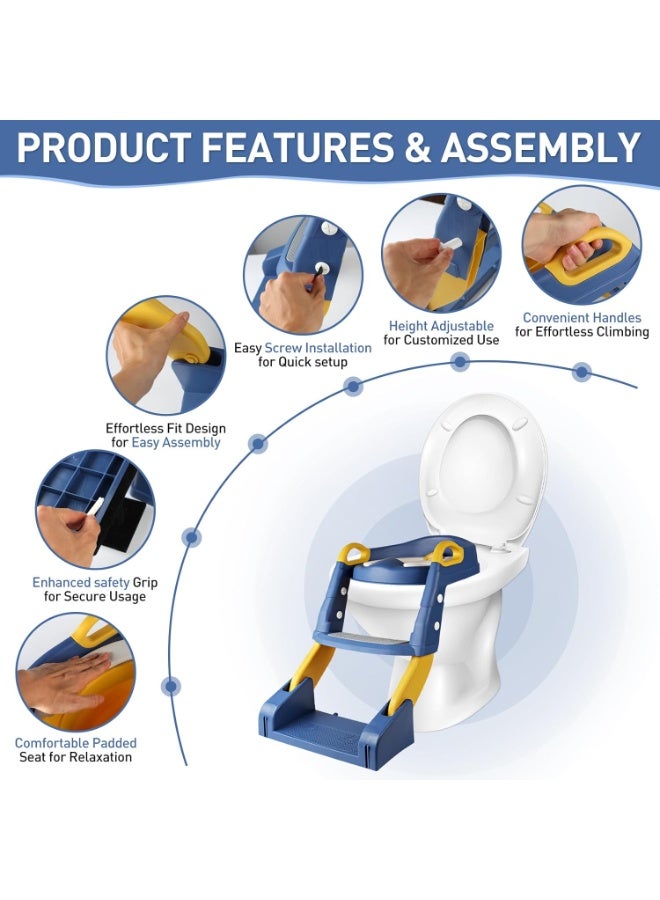 PRODUCT FEATURES & ASSEMBLY

Easy Screw Installation for Quick setup

Height Adjustable for Customized Use

Convenient Handles for Effortless Climbing

Effortless Fit Design for Easy Assembly

Enhanced safety Grip for Secure Usage

Comfortable Padded Seat for Relaxation