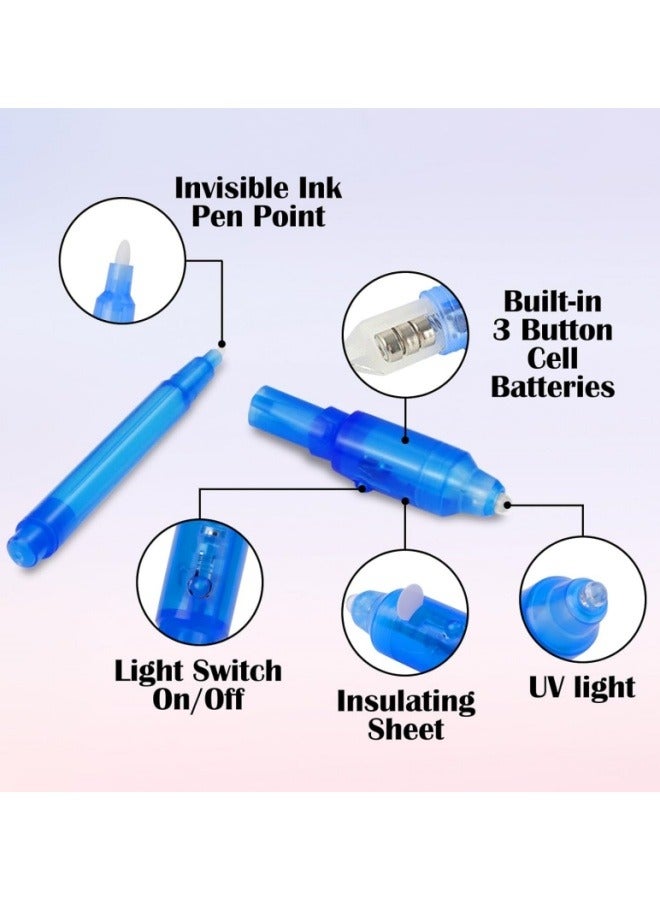 Invisible Ink Pen Point

Built-in 3 Button Cell Batteries

Light Switch On/Off

Insulating Sheet

UV light