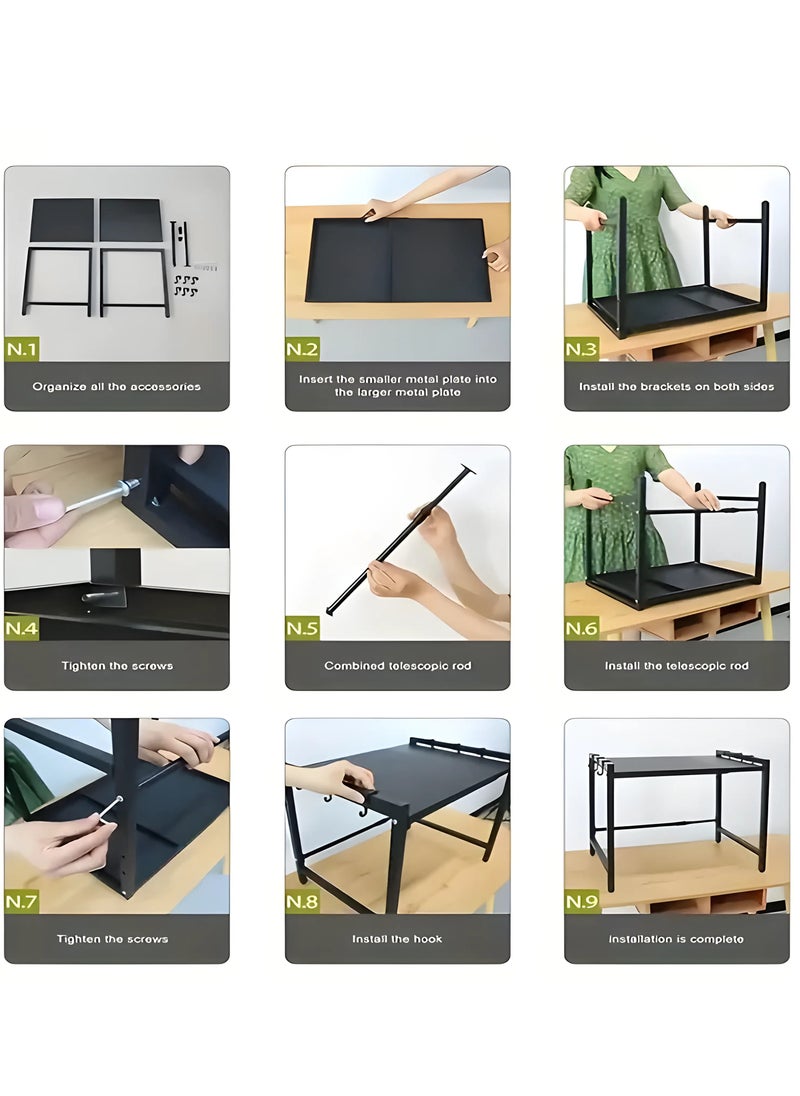 N.1
Organize all the accessories

N.2
Insert the smaller metal plate into the larger metal plate

N.3
Install the brackets on both sides

N.4
Tighten the screws

N.5
Combined telescopic rod

N.6
Install the telescopic rod

N.7
Tighten the screws

N.8
Install the hook

N.9
Installation is complete