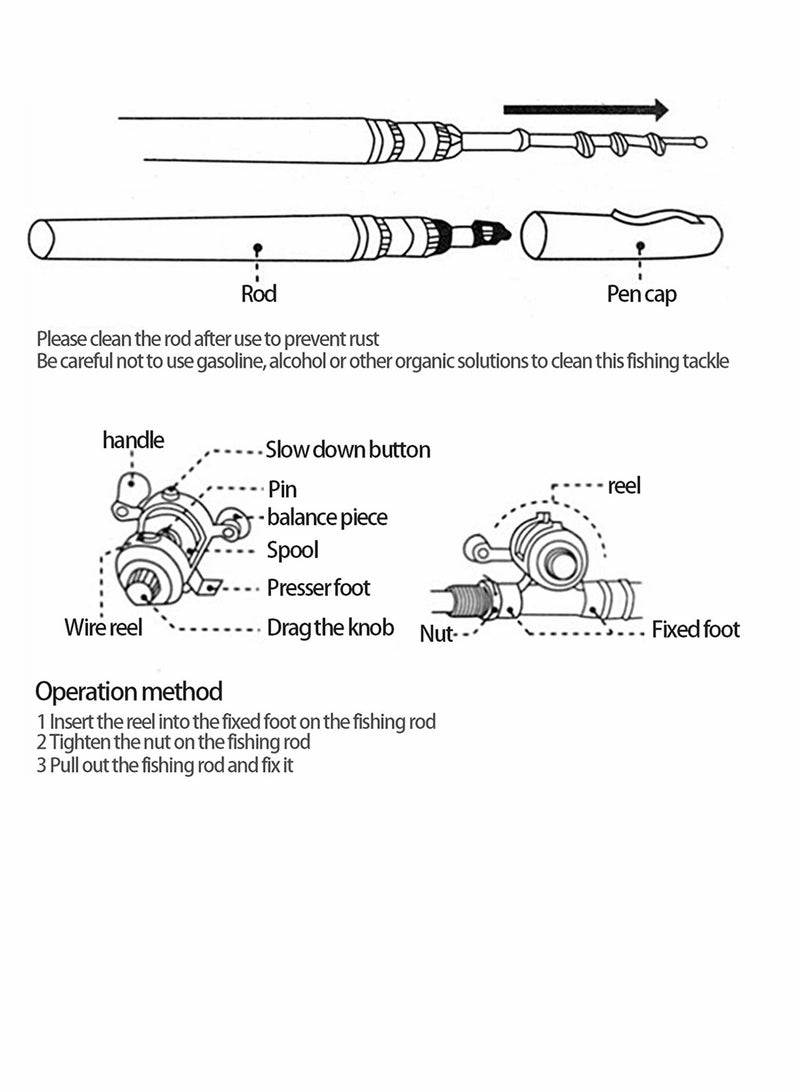 Rod

Pen cap

Please clean the rod after use to prevent rust
Be careful not to use gasoline, alcohol or other organic solutions to clean this fishing tackle

handle
Slow down button
Pin
balance piece
Spool
Presser foot
Wire reel
Drag the knob

reel
Nut
Fixed foot

Operation method
1 Insert the reel into the fixed foot on the fishing rod
2 Tighten the nut on the fishing rod
3 Pull out the fishing rod and fix it