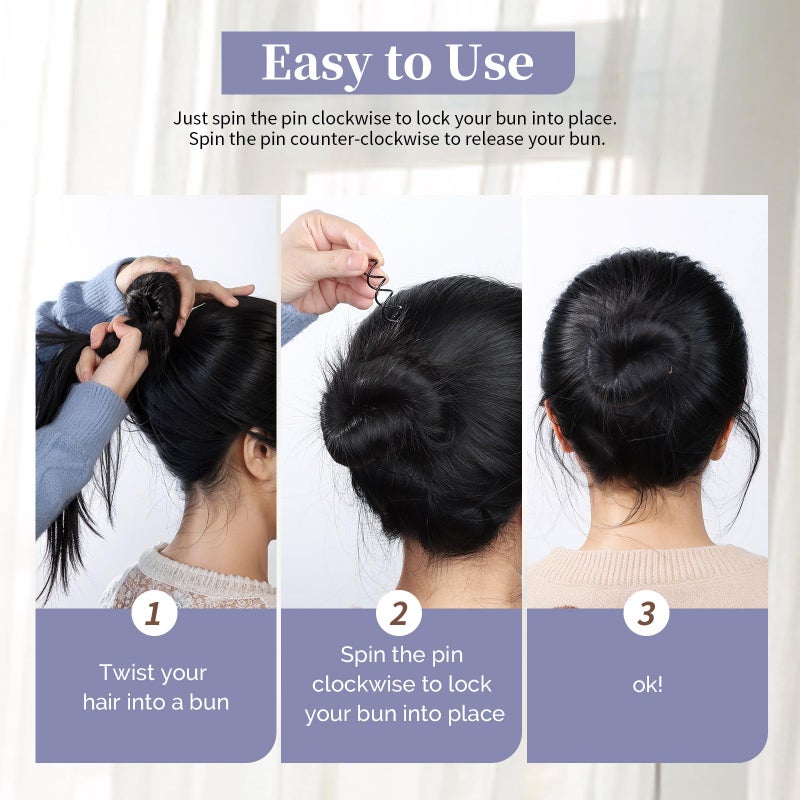 Easy to Use

Just spin the pin clockwise to lock your bun into place. Spin the pin counter-clockwise to release your bun.

1

Twist your hair into a bun

2

Spin the pin clockwise to lock your bun into place

3

ok!