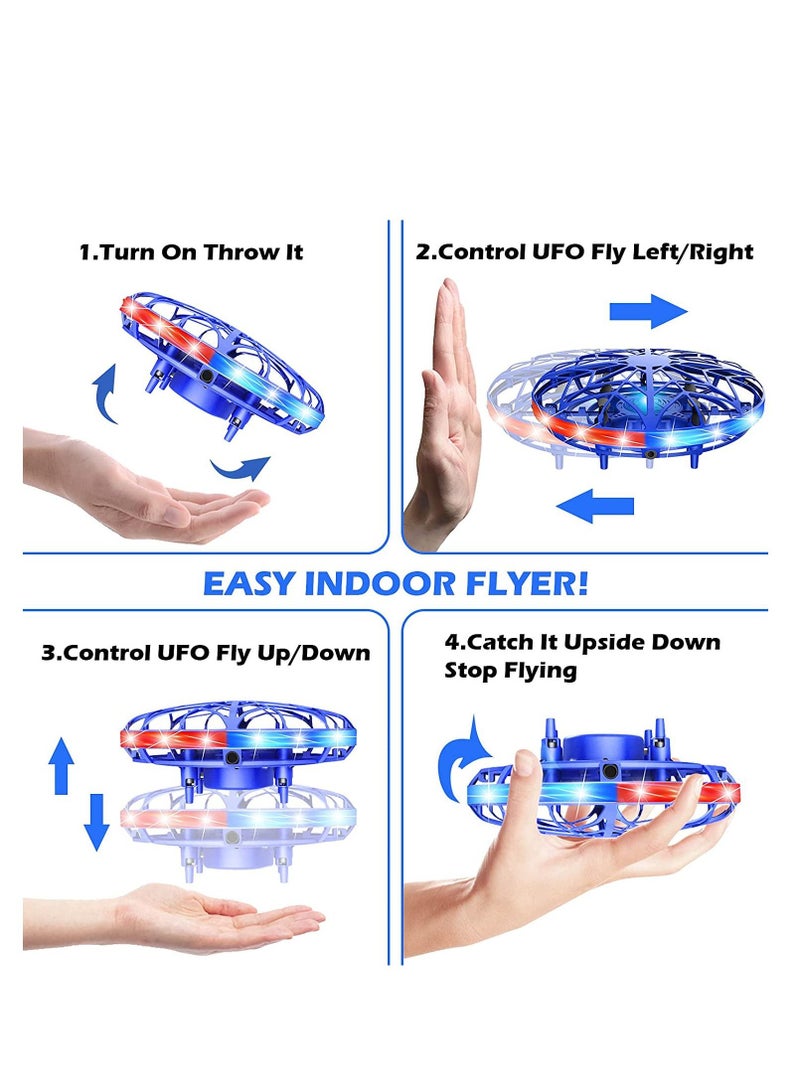 1.Turn On Throw It

2.Control UFO Fly Left/Right

EASY INDOOR FLYER!

3.Control UFO Fly Up/Down

4.Catch It Upside Down Stop Flying