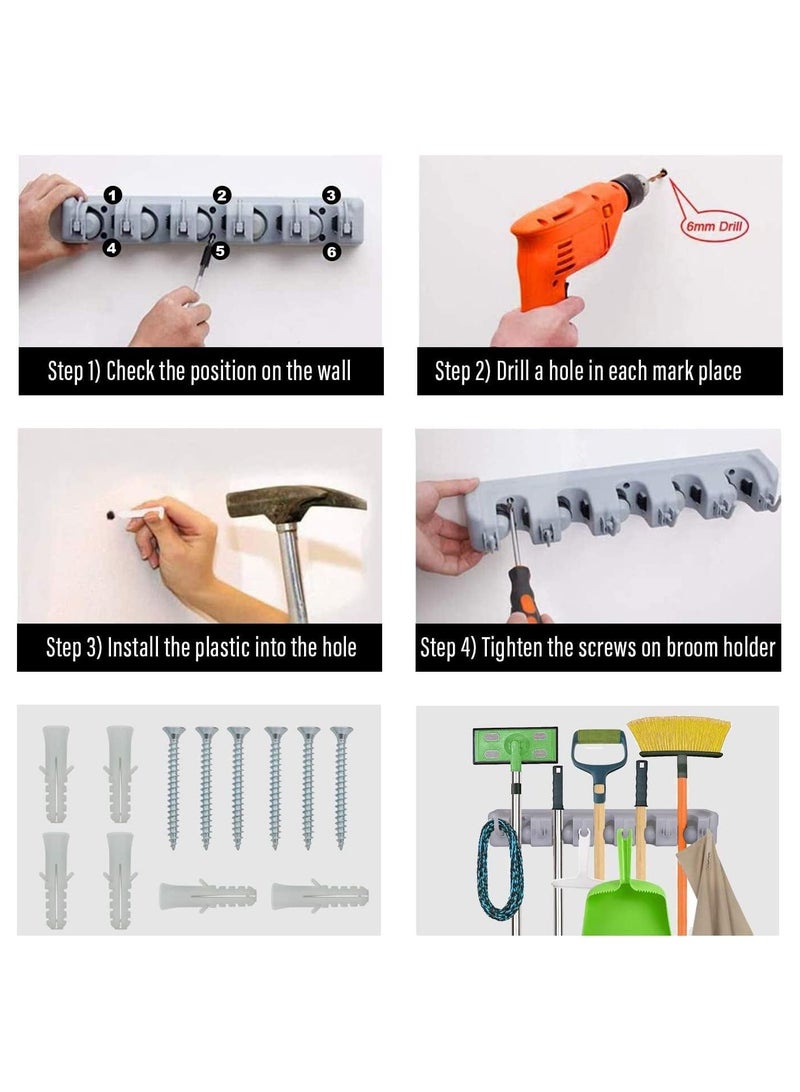 1 2 3
4 5 6

Step 1) Check the position on the wall

6mm Drill

Step 2) Drill a hole in each mark place

Step 3) Install the plastic into the hole

Step 4) Tighten the screws on broom holder