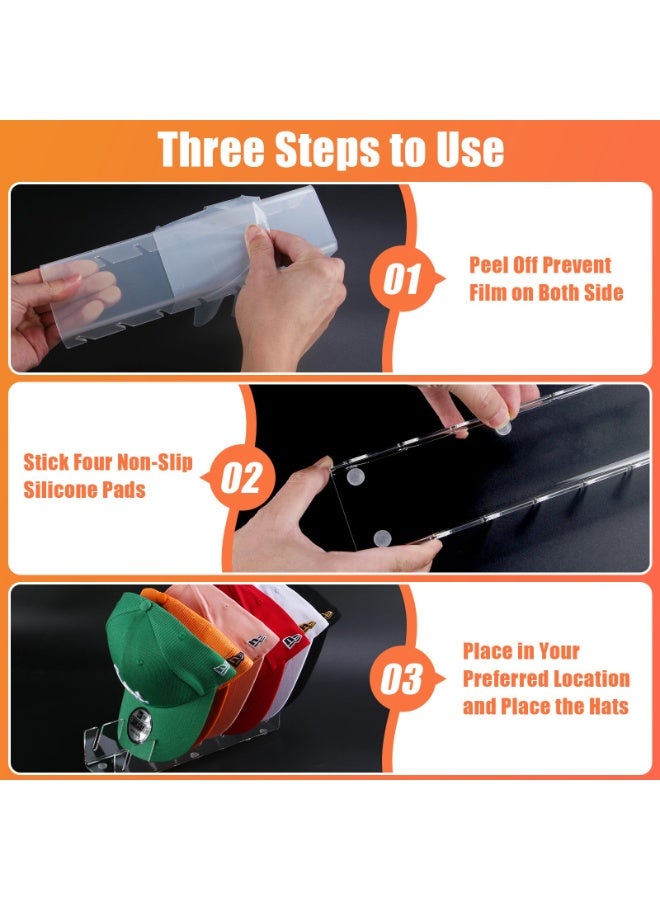 Three Steps to Use

01

Peel Off Prevent Film on Both Side

Stick Four Non-Slip Silicone Pads

02

03

Place in Your Preferred Location and Place the Hats