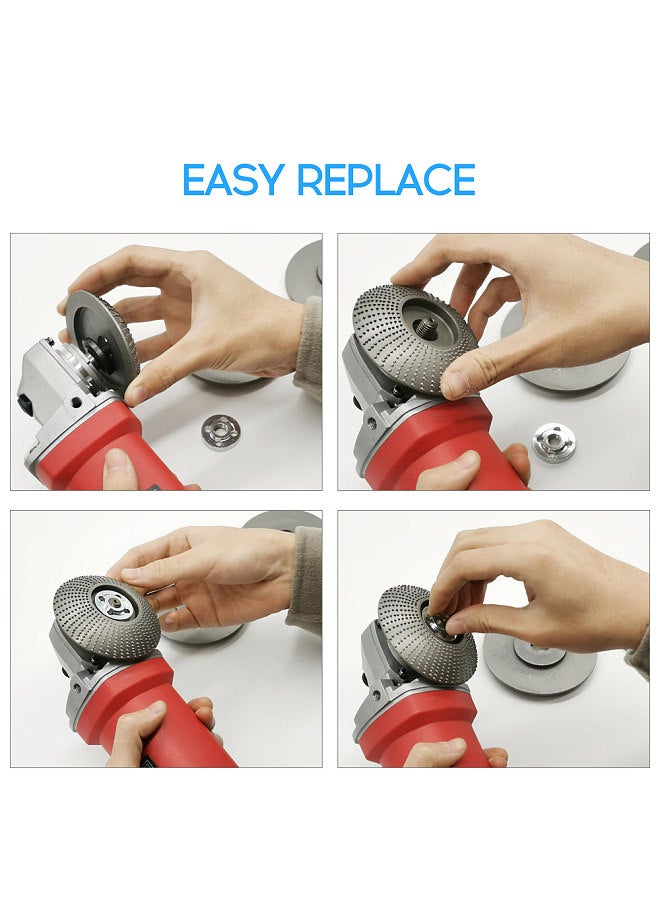 EASY REPLACE