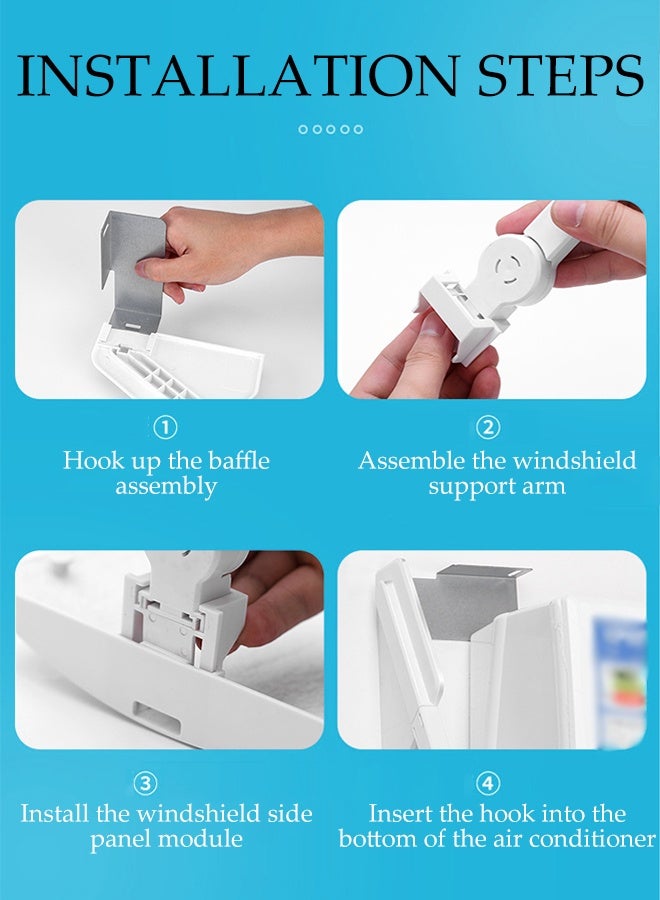 INSTALLATION STEPS

①
Hook up the baffle assembly

②
Assemble the windshield support arm

③
Install the windshield side panel module

④
Insert the hook into the bottom of the air conditioner