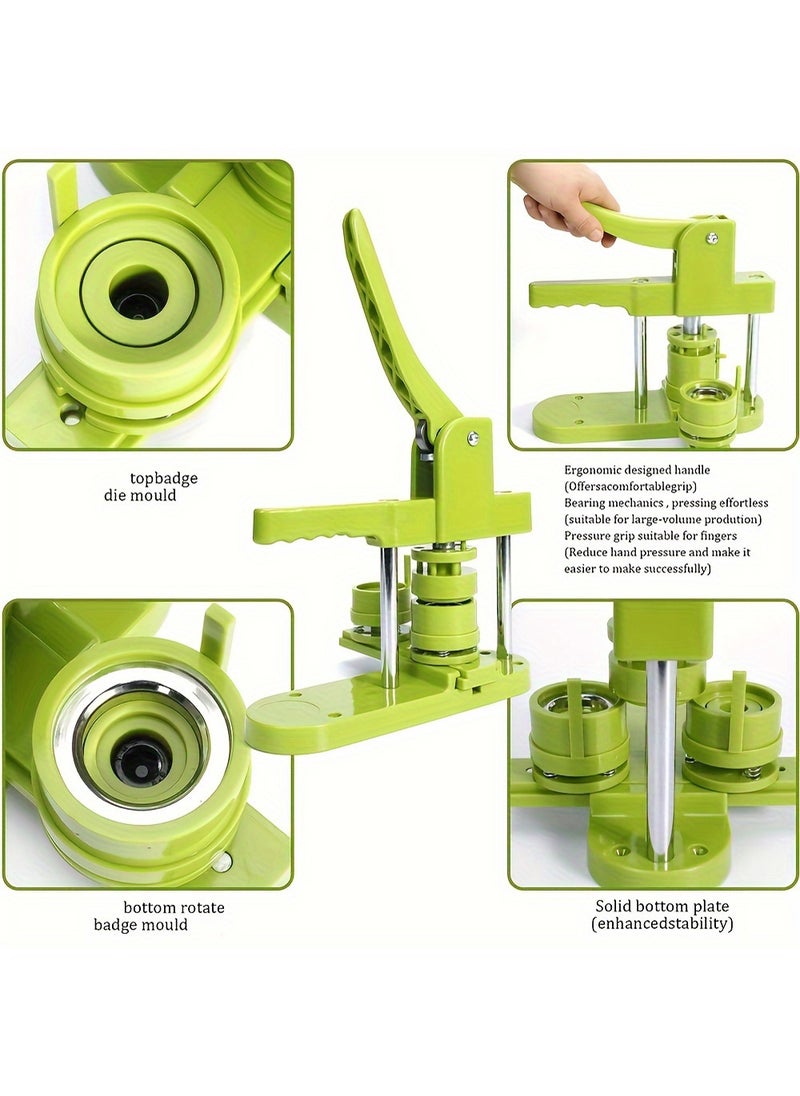 topbadge
die mould

Ergonomic designed handle
(Offersacomfortablegrip)
Bearing mechanics , pressing effortless
(suitable for large-volume prodution)
Pressure grip suitable for fingers
(Reduce hand pressure and make it easier to make successfully)

bottom rotate
badge mould

Solid bottom plate
(enhancedstability)