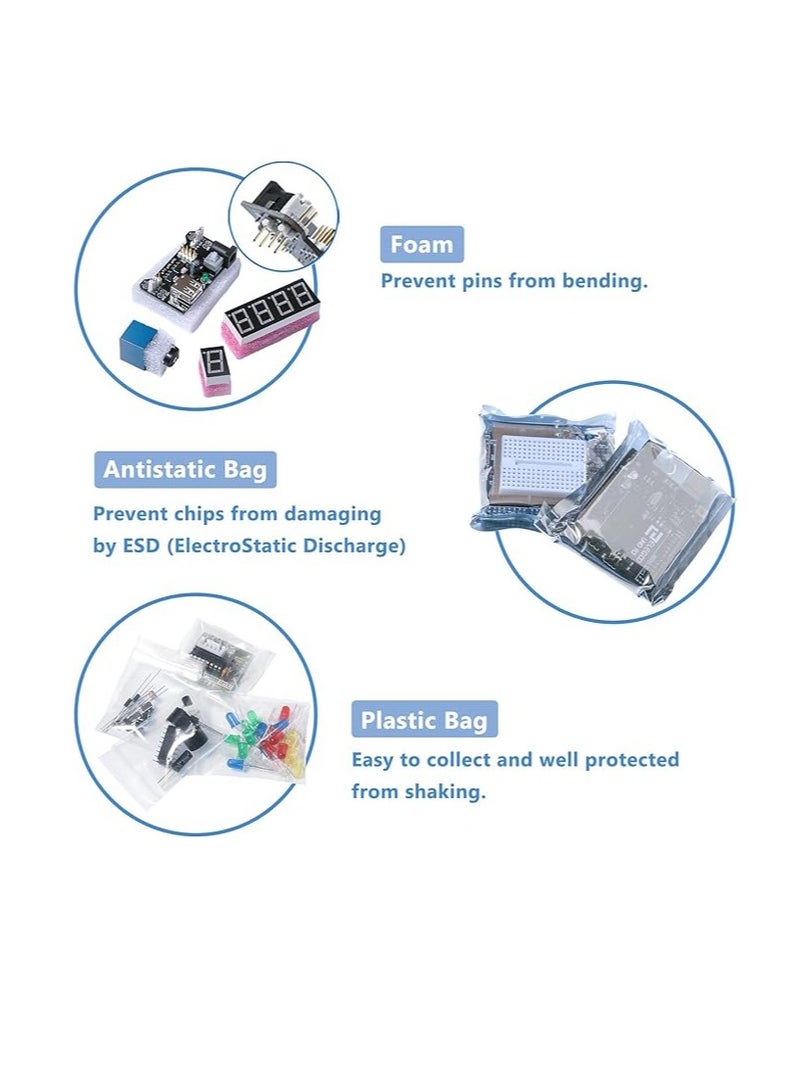 Foam
Prevent pins from bending.

Antistatic Bag
Prevent chips from damaging by ESD (ElectroStatic Discharge)

Plastic Bag
Easy to collect and well protected from shaking.