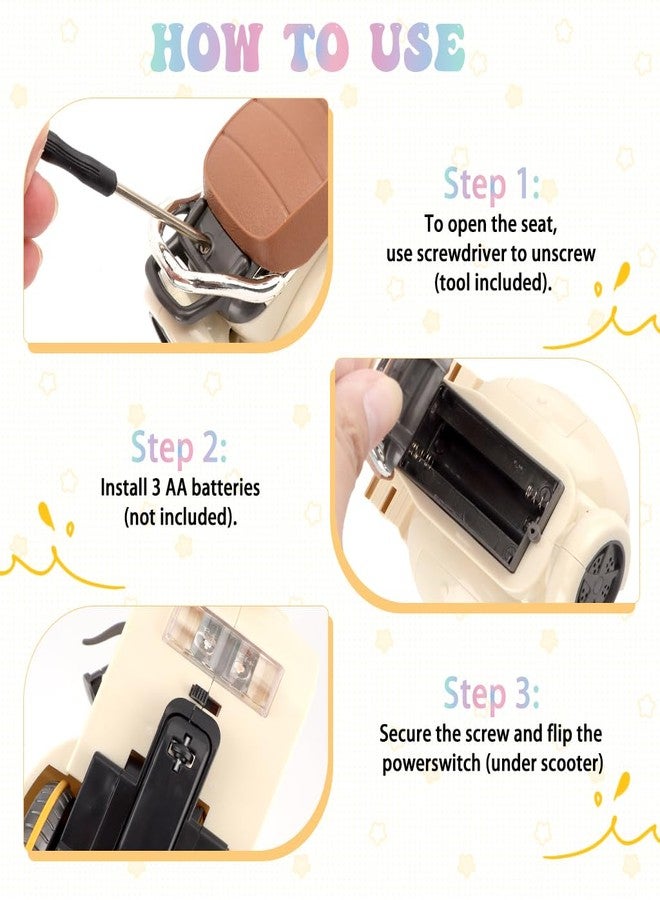 HOW TO USE

Step 1:
To open the seat, use screwdriver to unscrew (tool included).

Step 2:
Install 3 AA batteries (not included).

Step 3:
Secure the screw and flip the powerswitch (under scooter)