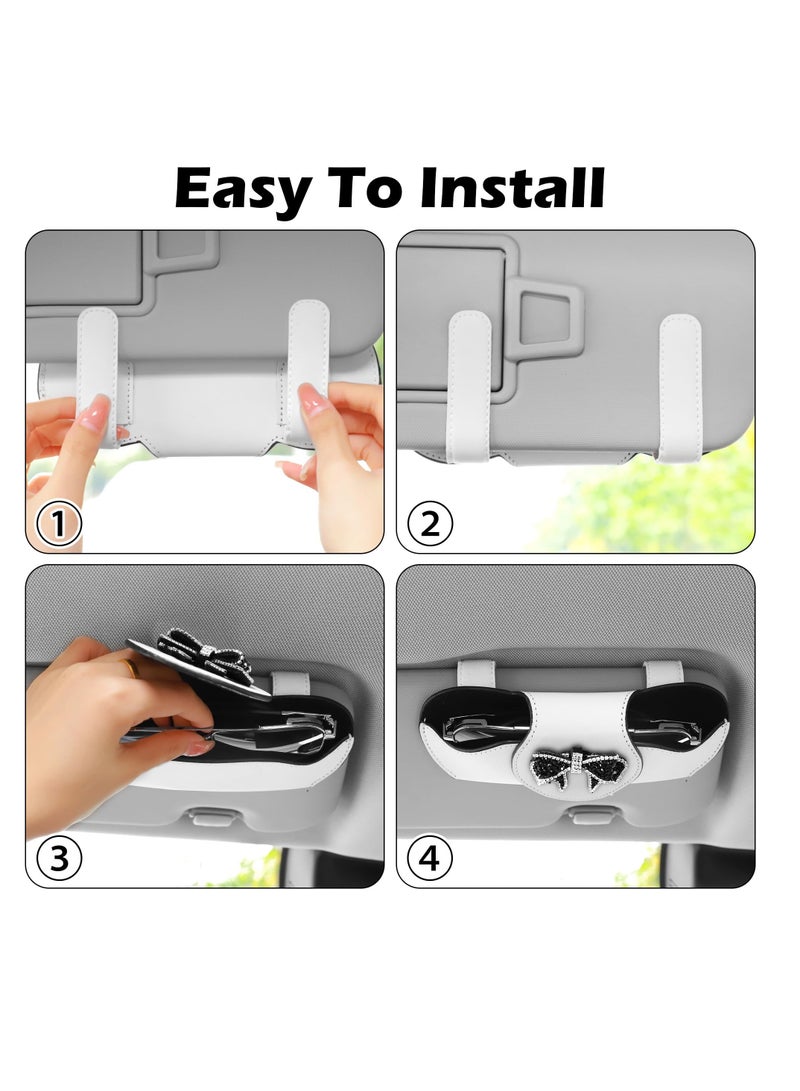 Easy To Install

①

②

③

④