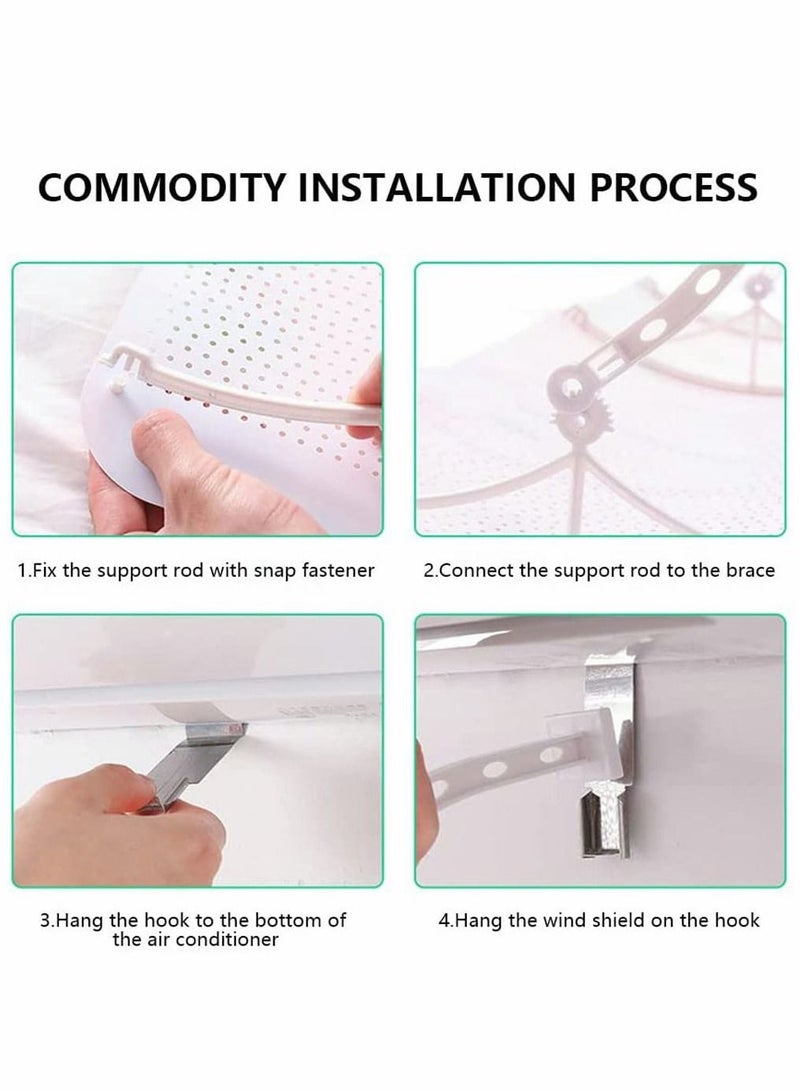 COMMODITY INSTALLATION PROCESS

1.Fix the support rod with snap fastener

2.Connect the support rod to the brace

3.Hang the hook to the bottom of the air conditioner

4.Hang the wind shield on the hook