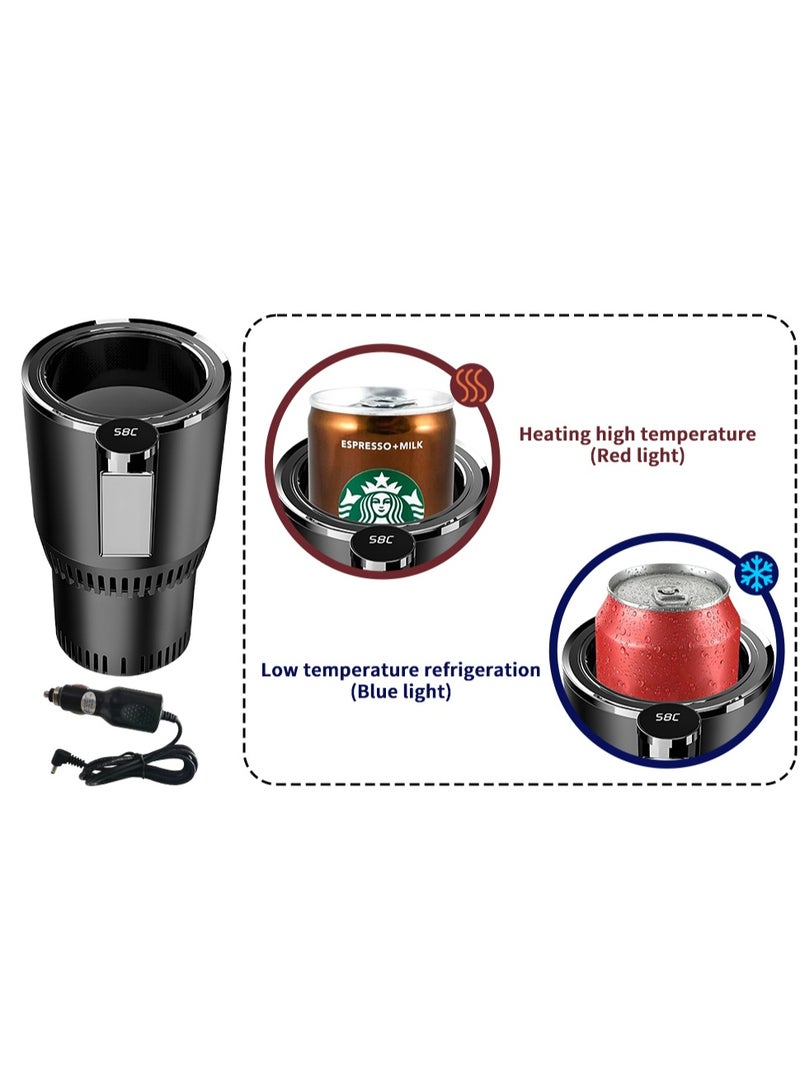 58C

ESPRESSO+MILK

58C

Heating high temperature
(Red light)

Low temperature refrigeration
(Blue light)

58C