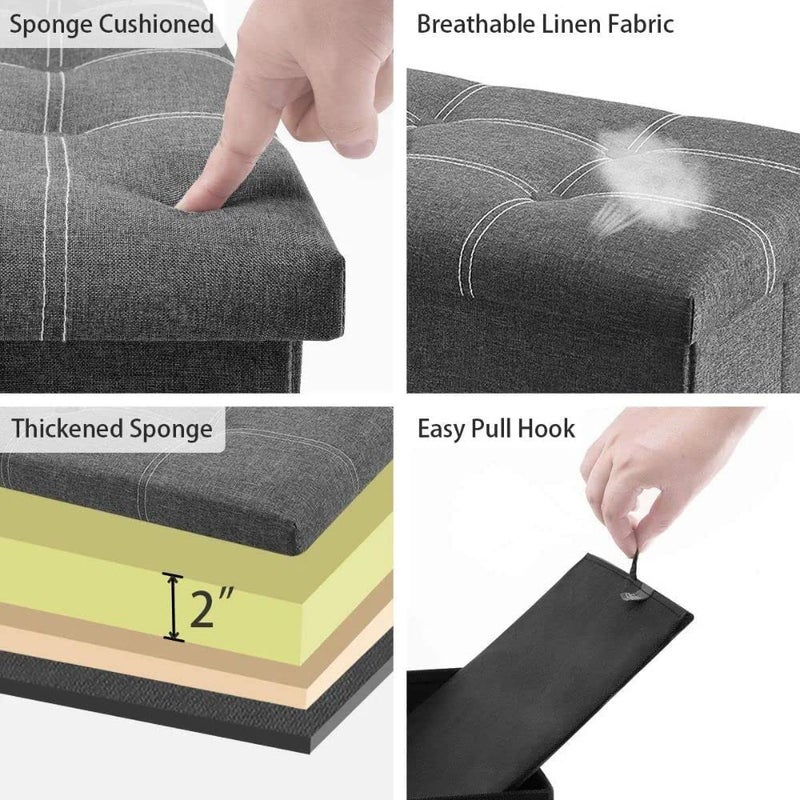 Sponge Cushioned

Breathable Linen Fabric

Thickened Sponge

2"

Easy Pull Hook