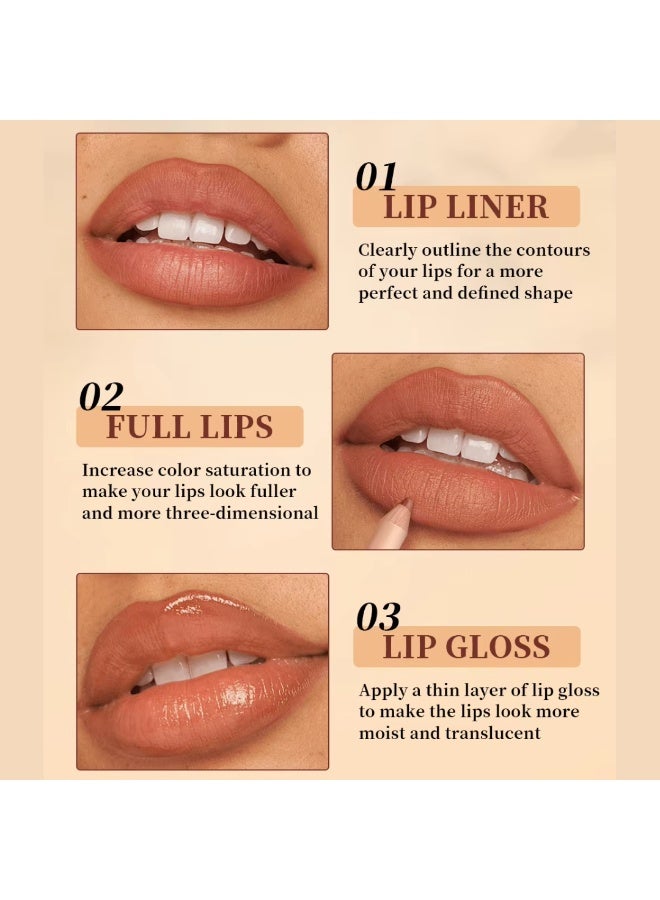 01
LIP LINER

Clearly outline the contours of your lips for a more perfect and defined shape

02
FULL LIPS

Increase color saturation to make your lips look fuller and more three-dimensional

03
LIP GLOSS

Apply a thin layer of lip gloss to make the lips look more moist and translucent