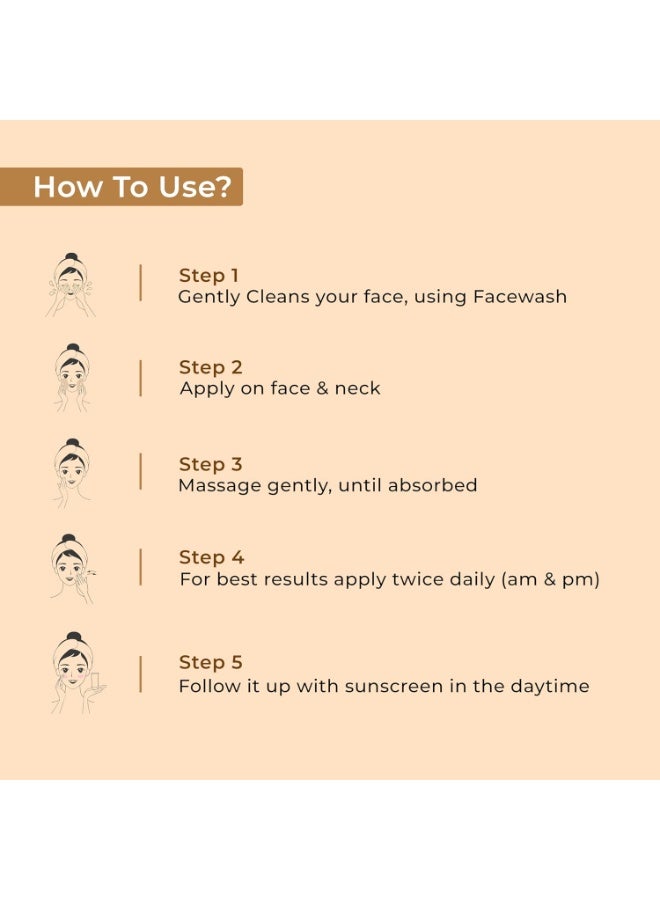 How To Use?

Step 1
Gently Cleans your face, using Facewash

Step 2
Apply on face & neck

Step 3
Massage gently, until absorbed

Step 4
For best results apply twice daily (am & pm)

Step 5
Follow it up with sunscreen in the daytime